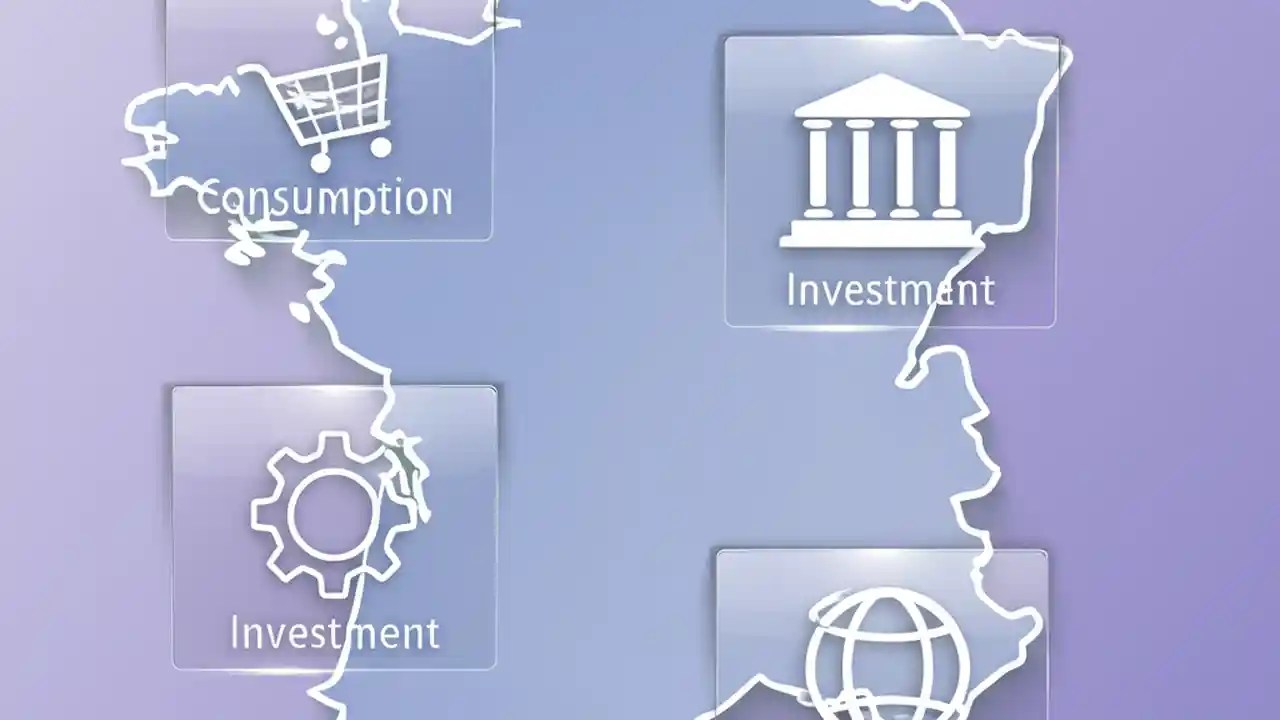 Consumption

Investment

Investment