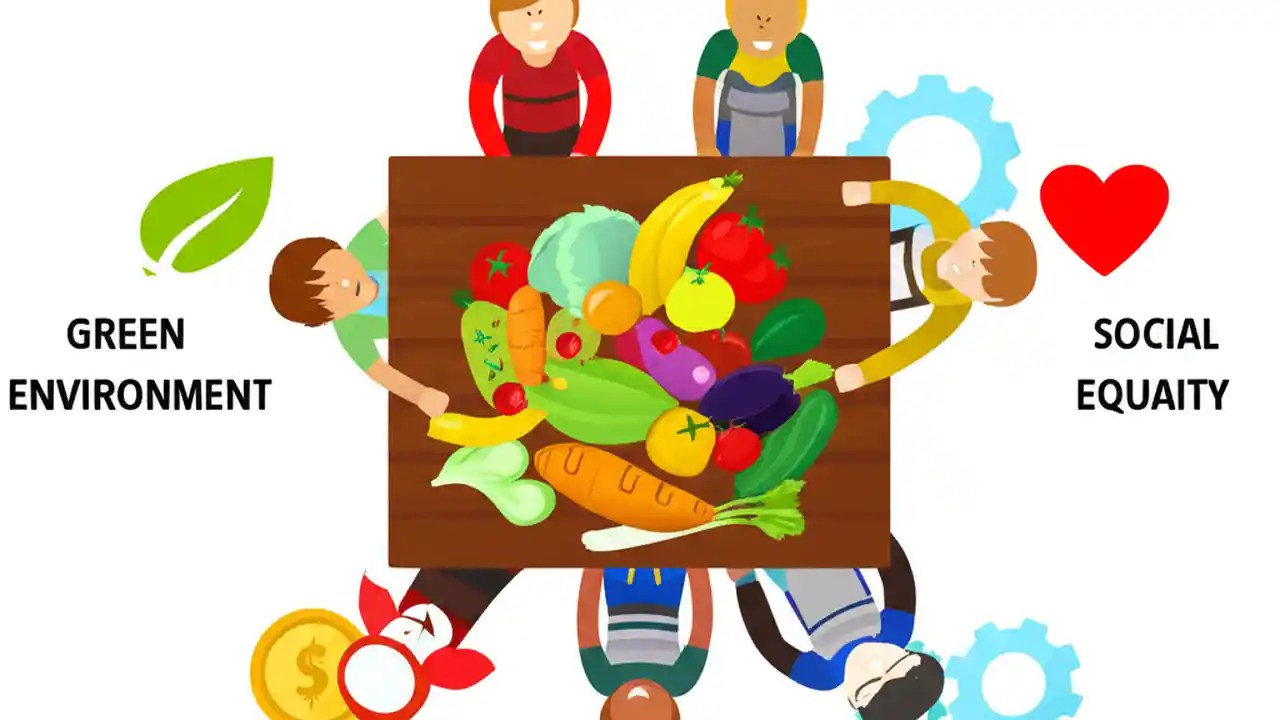 GREEN ENVIRONMENT

SOCIAL EQUAITY

$