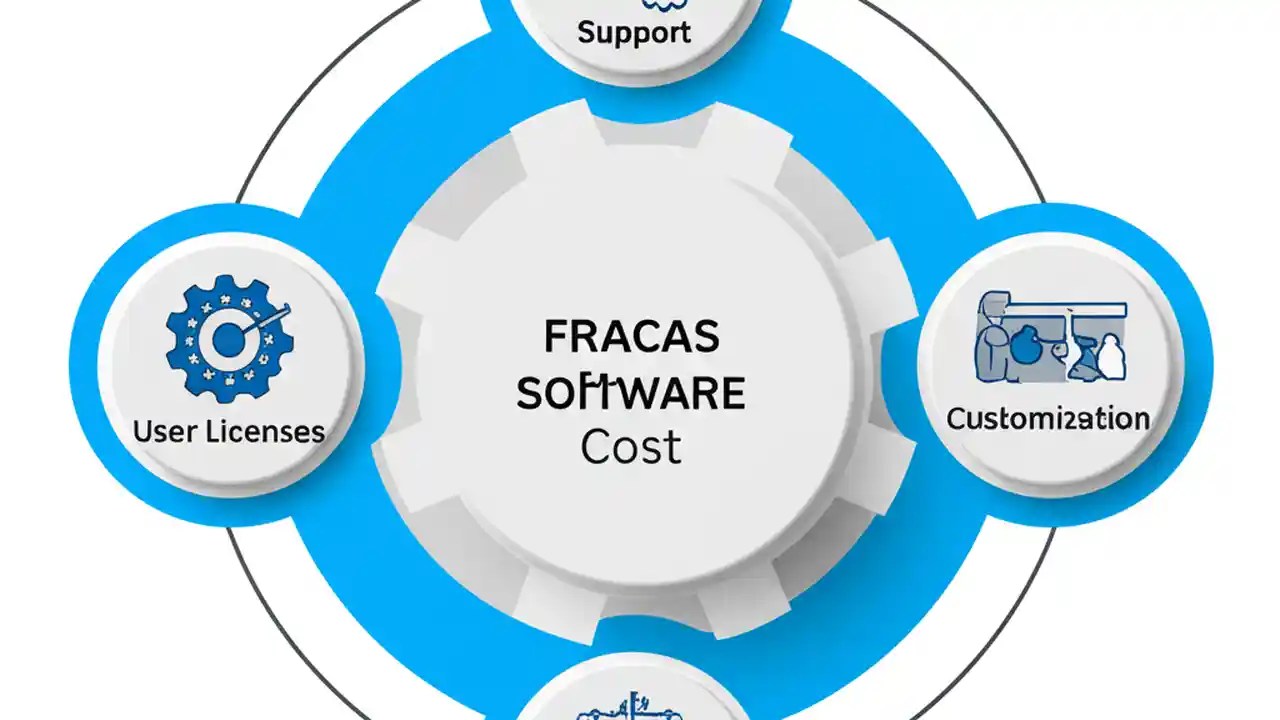 Support

User Licenses

FRACAS SOFTWARE Cost

Customization