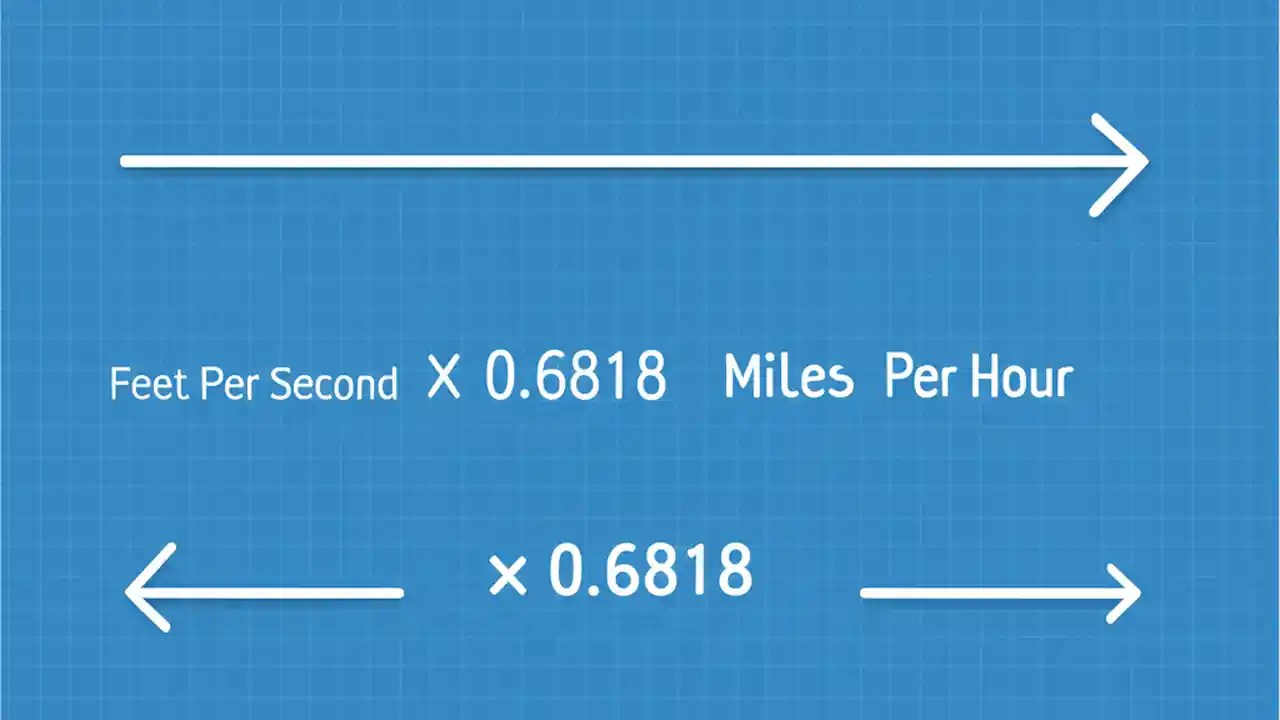 Feet Per Second X 0.6818 Miles Per Hour

× 0.6818