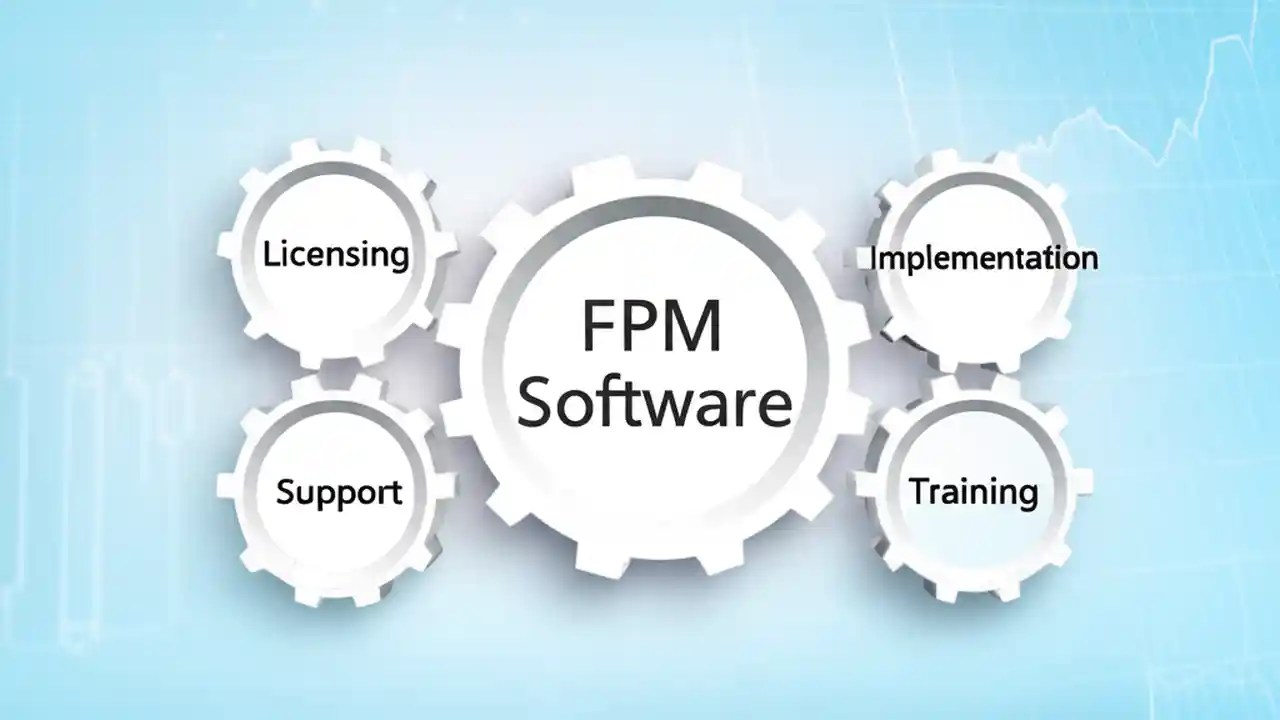 Licensing

FPM Software

Implementation

Support

Training