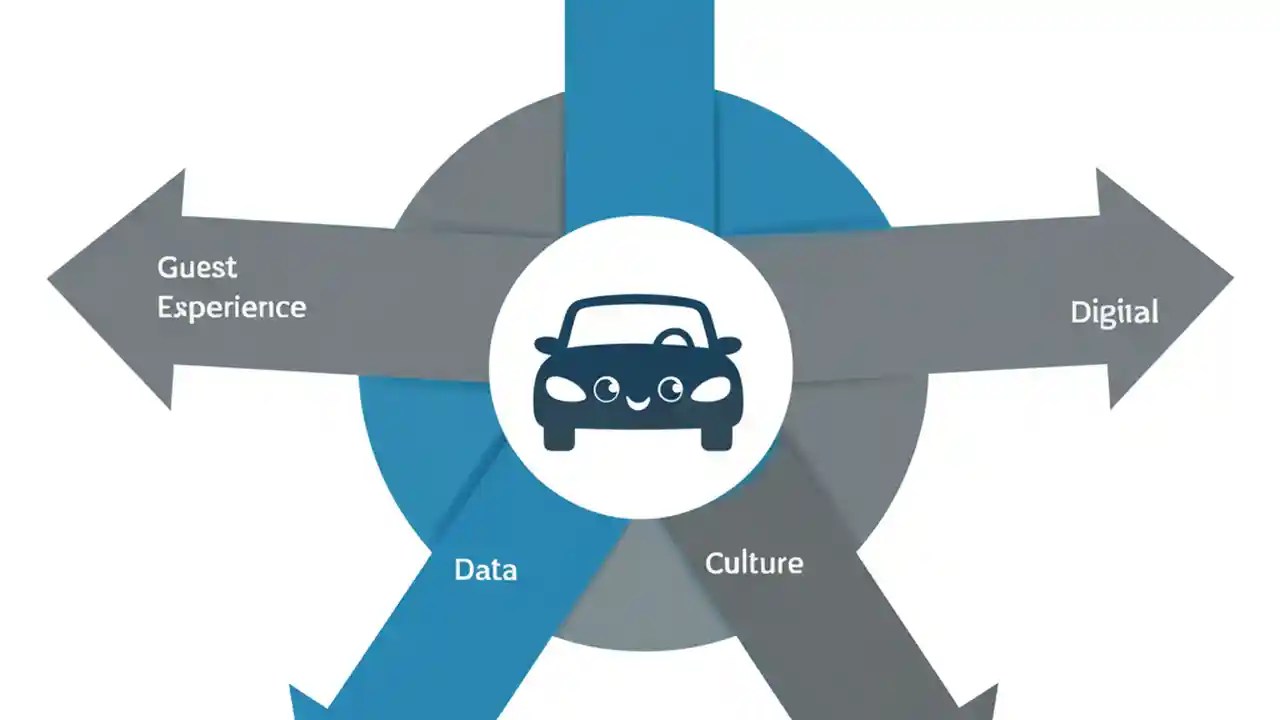 Guest
Esperience

Digital

Data

Culture