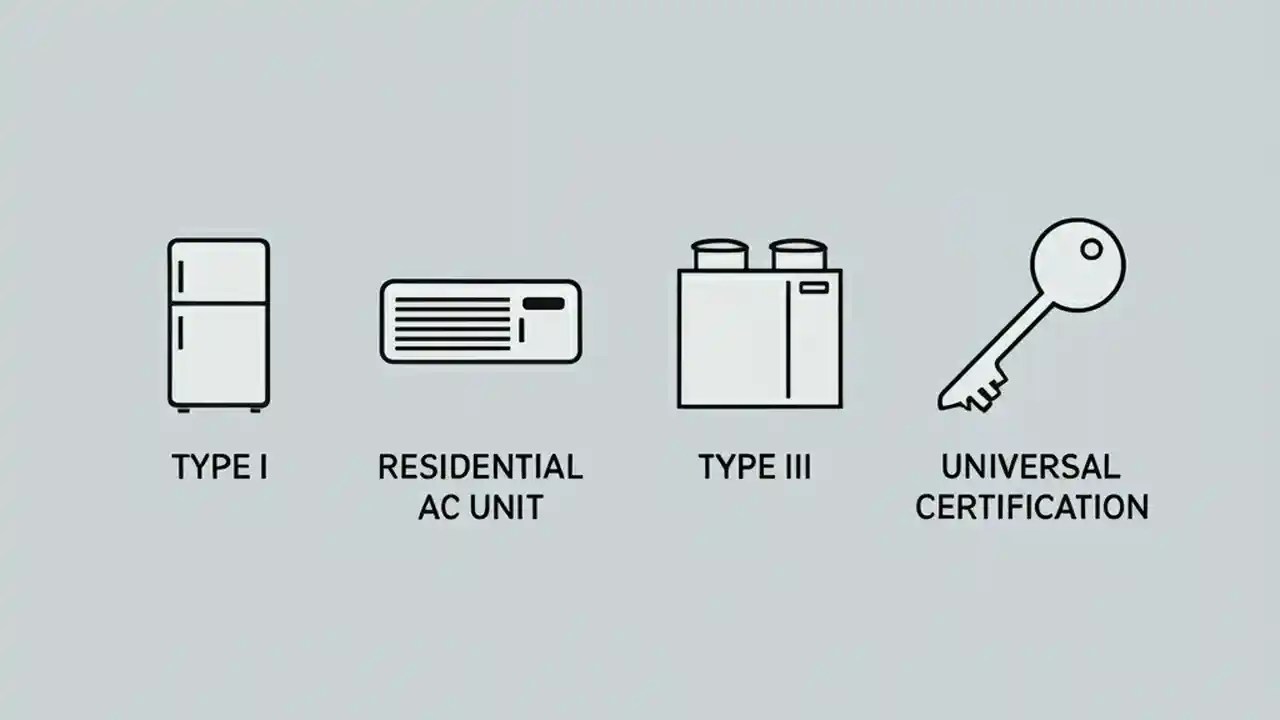 TYPE I

RESIDENTIAL AC UNIT

TYPE III

UNIVERSAL CERTIFICATION