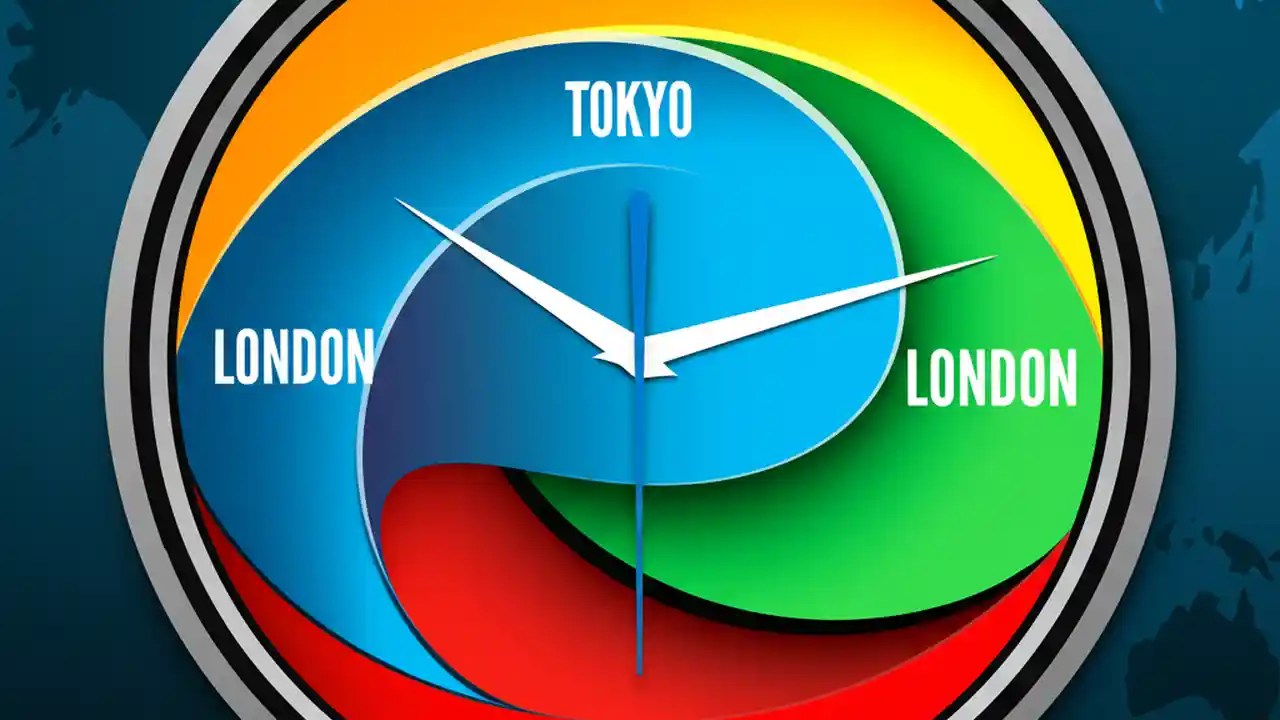 TOKYO

LONDON

LONDON