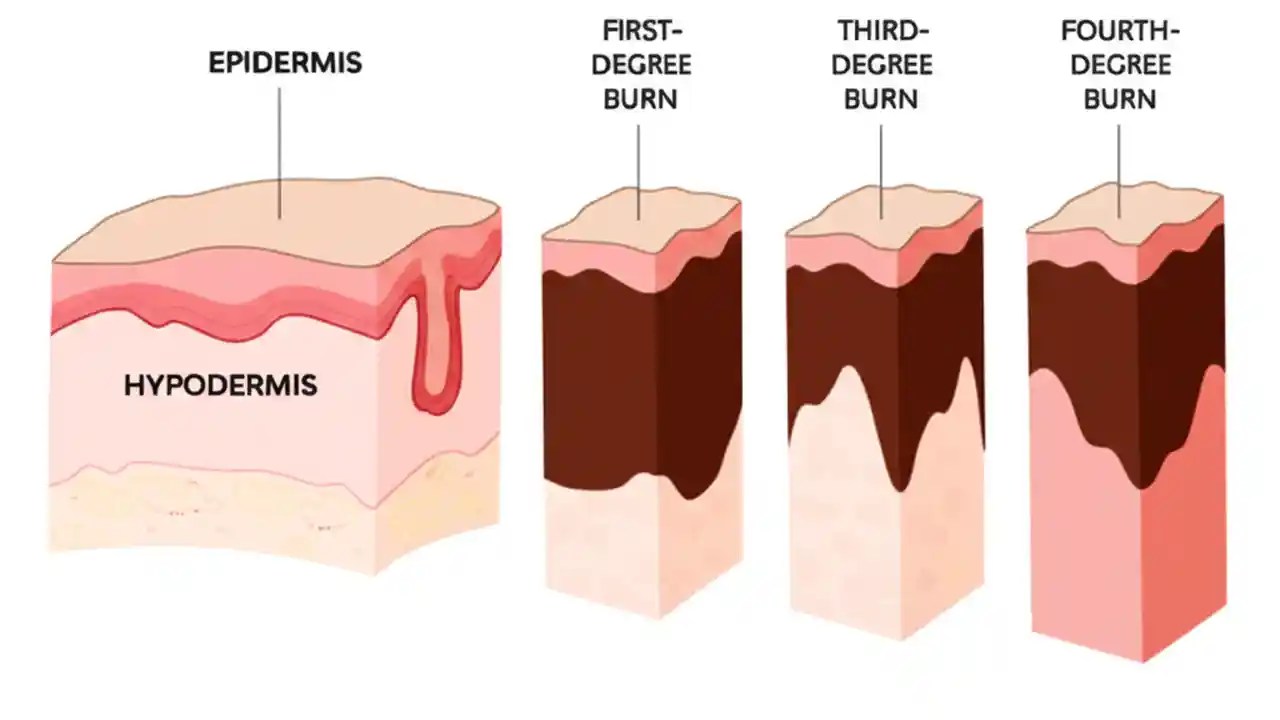 EPIDERMIS

HYPODERMIS

FIRST-DEGREE BURN

THIRD-DEGREE BURN

FOURTH-DEGREE BURN