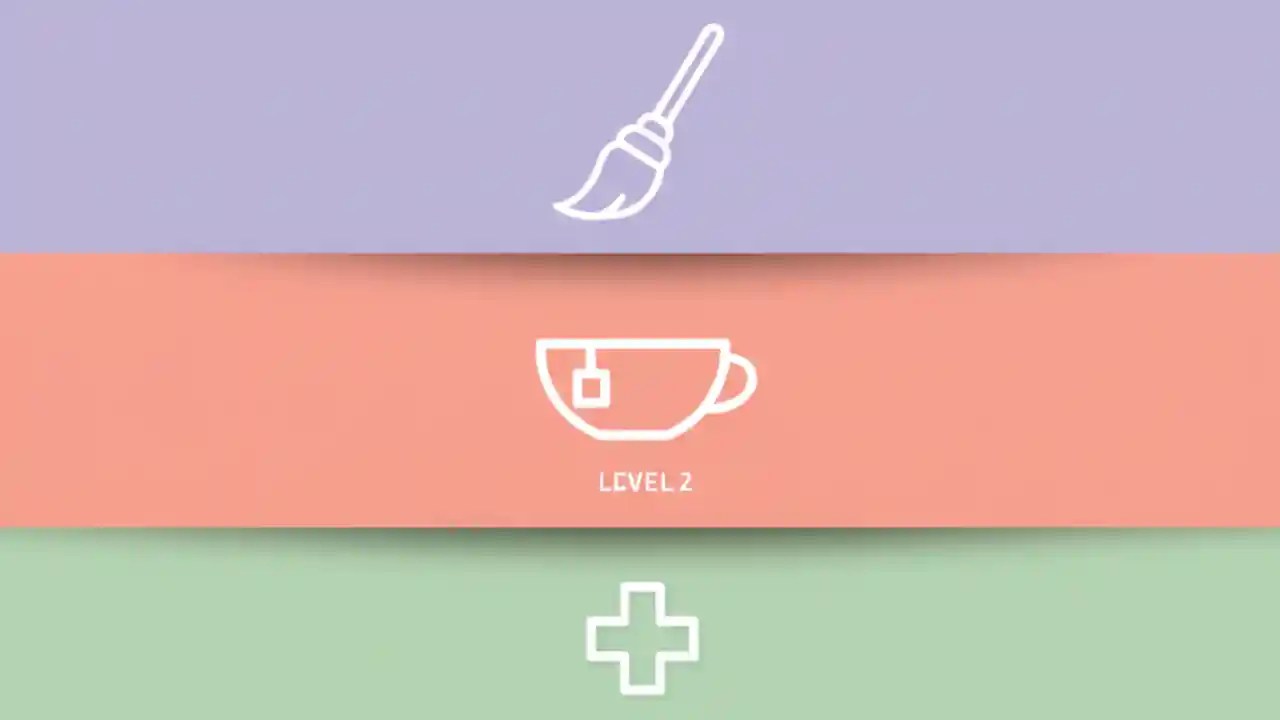 LEVEL 2