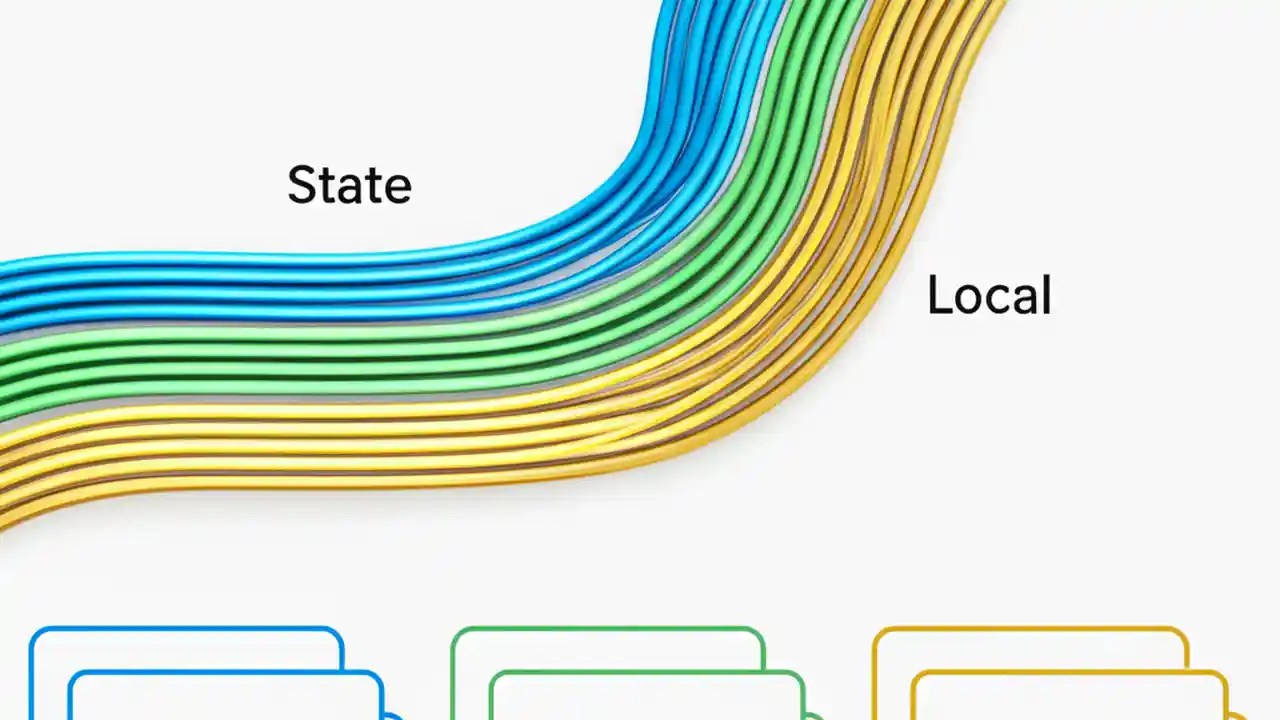 State

Local