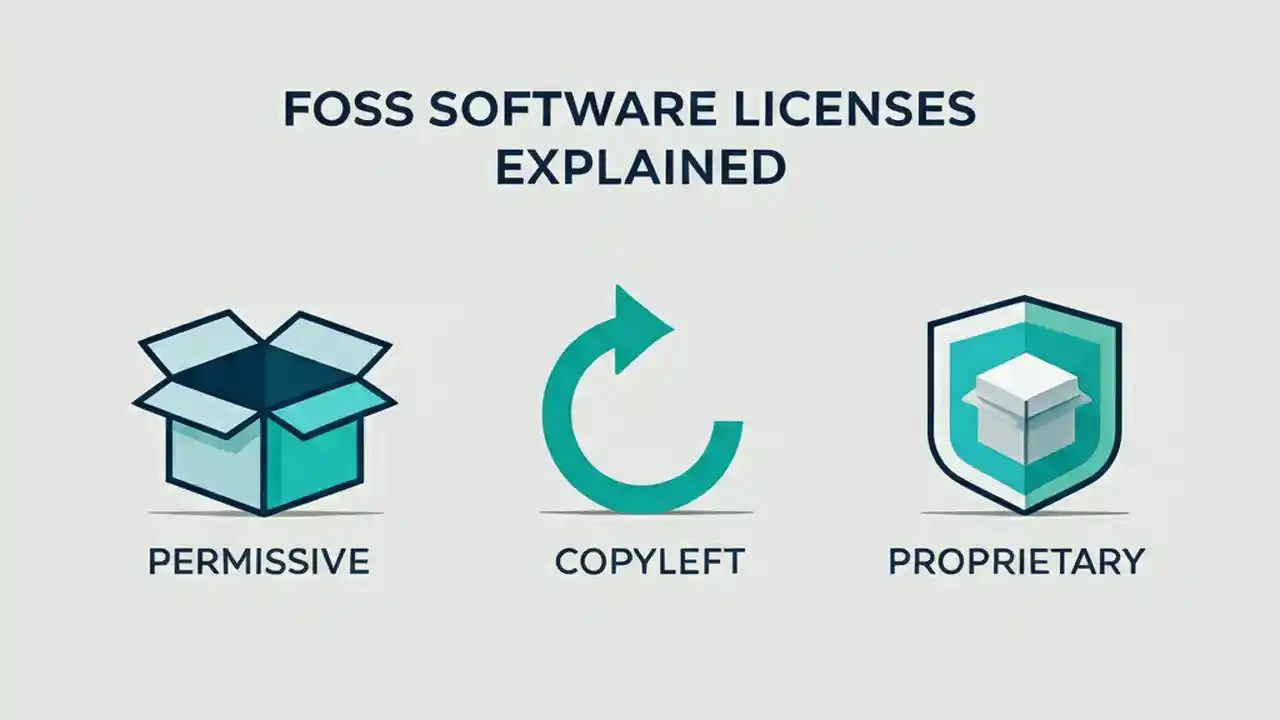 FOSS SOFTWARE LICENSES EXPLAINED

PERMISSIVE

COPYLEFT

PROPRIETARY