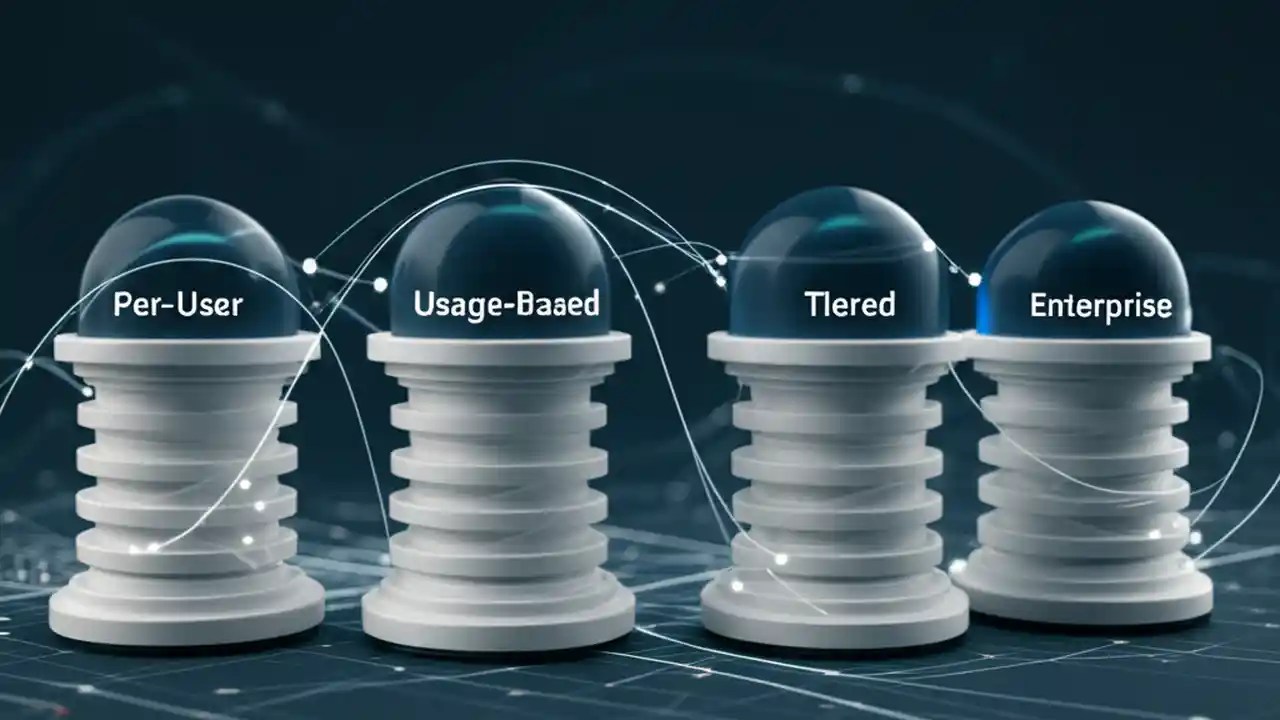 Per-User

Usage-Baaed

Tlered

Enterprise