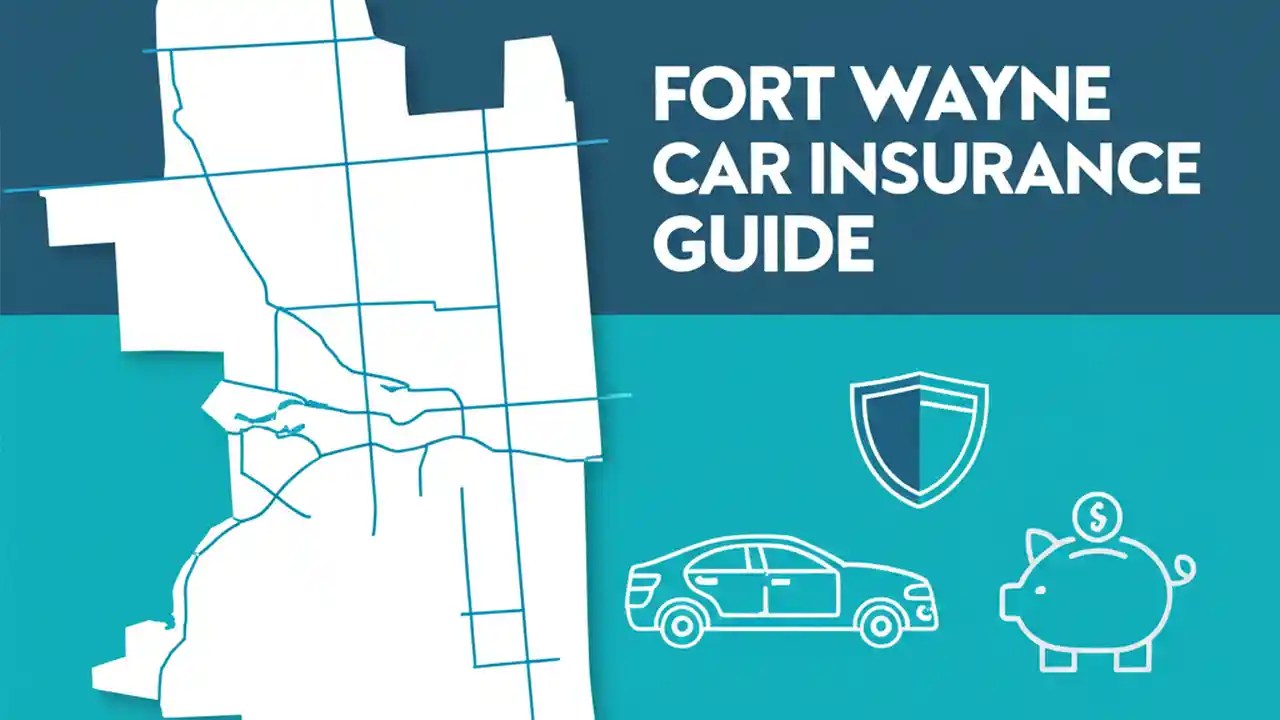 FORT WAYNE
CAR INSURANCE
GUIDE

$