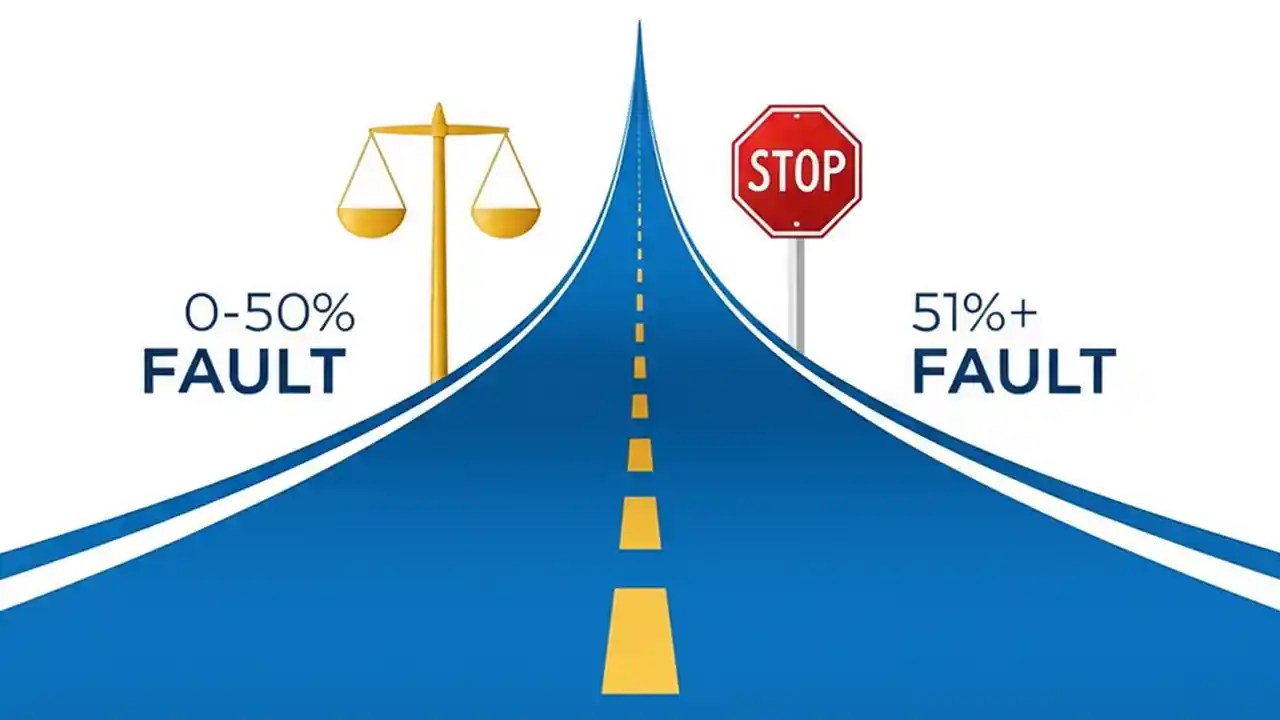 0-50%
FAULT

STOP

51%+
FAULT