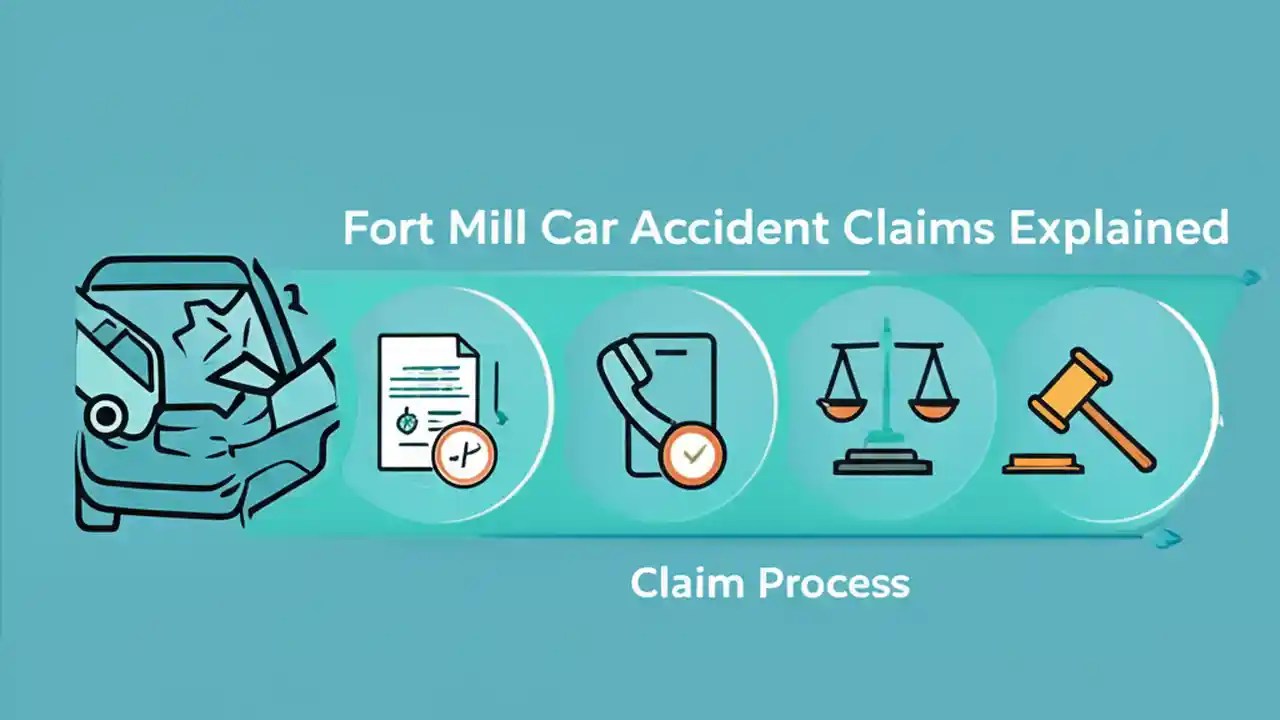 Fort Mill Car Accident Claims Explained

Claim Process