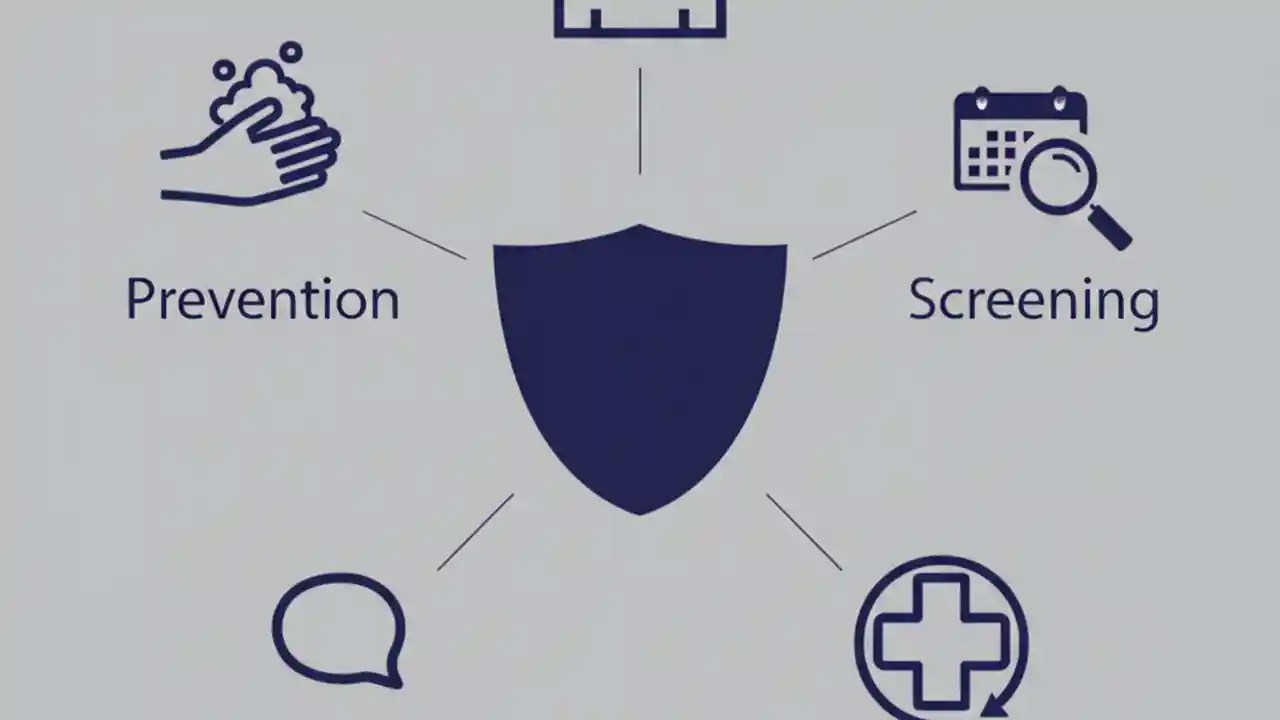 Prevention

Screening