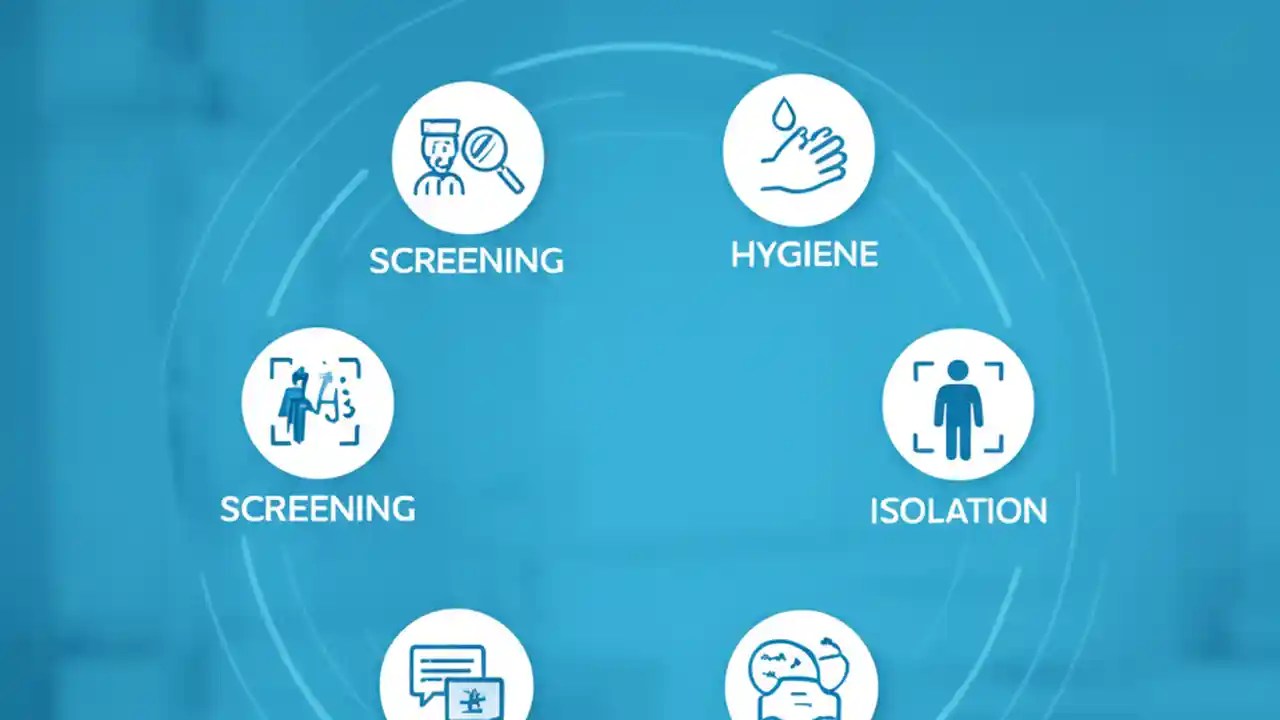 SCREENING

HYGIENE

SCREENING

ISOLATION