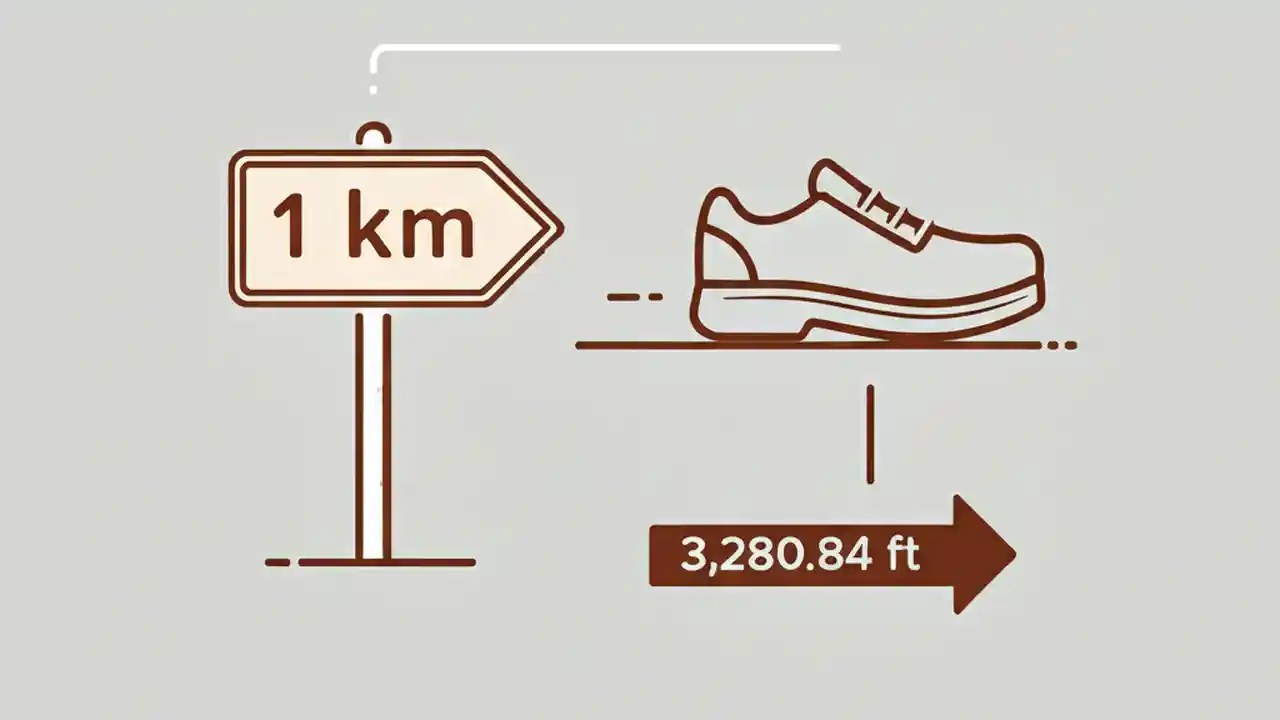 1 km

3,280.84 ft