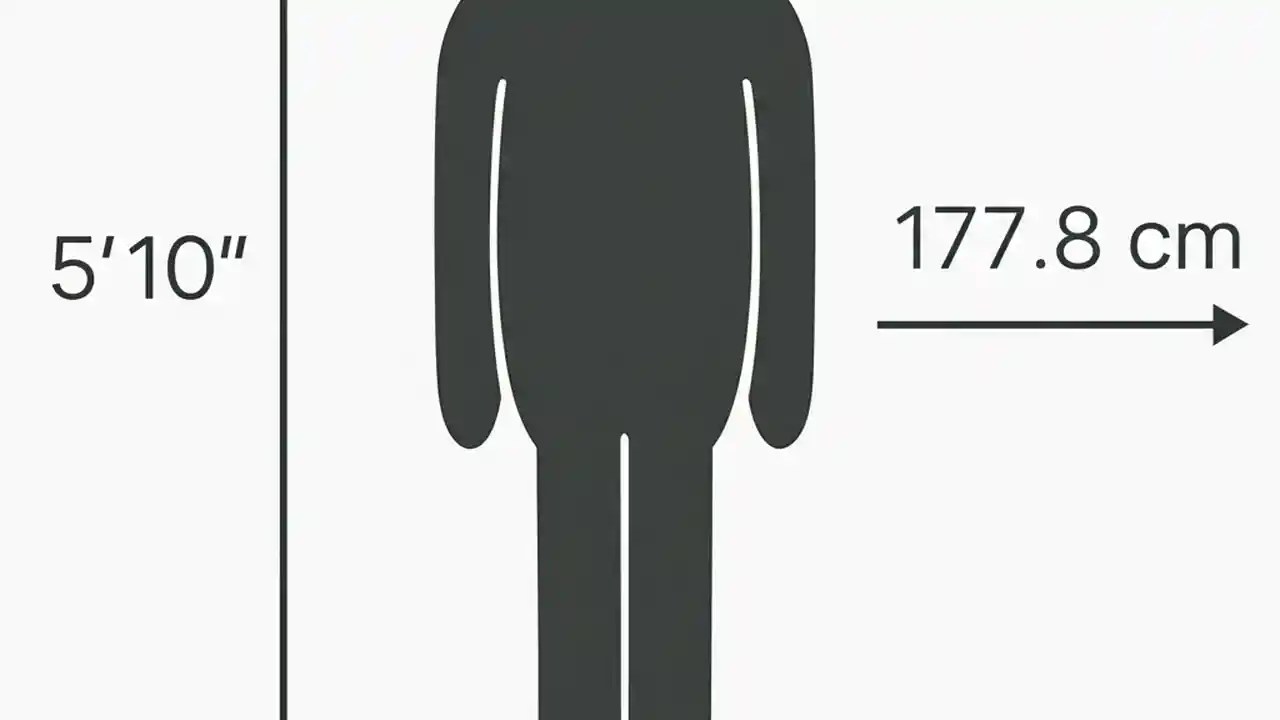 5′10″

177.8 cm