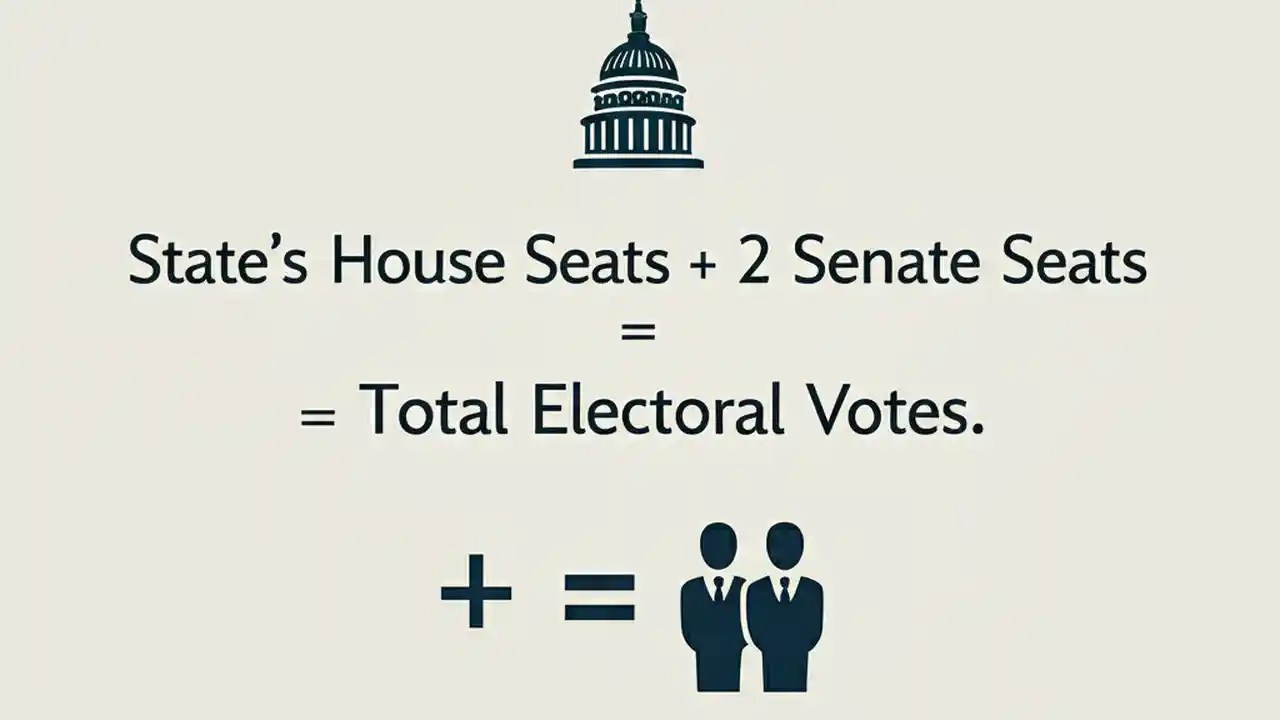 State's House Seats + 2 Senate Seats

=

= Total Electoral Votes.

+ =