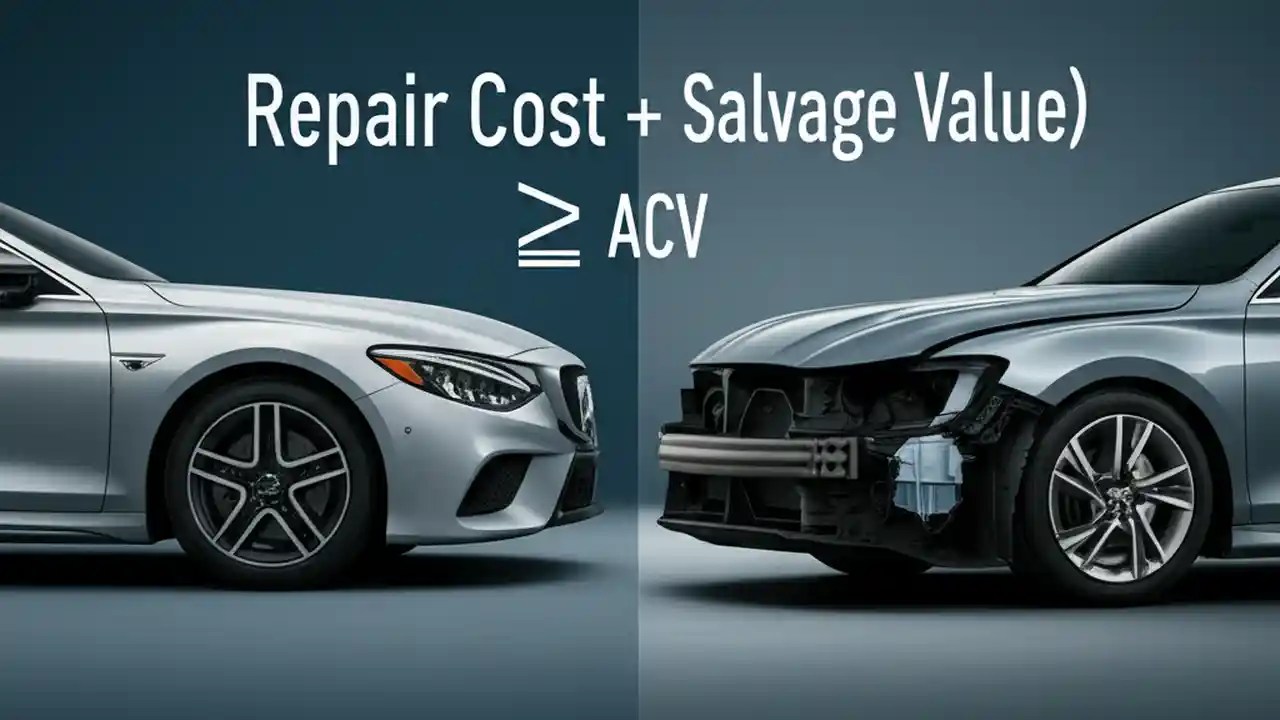 Repair Cost + Salvage Value)

$\geqq$ ACV