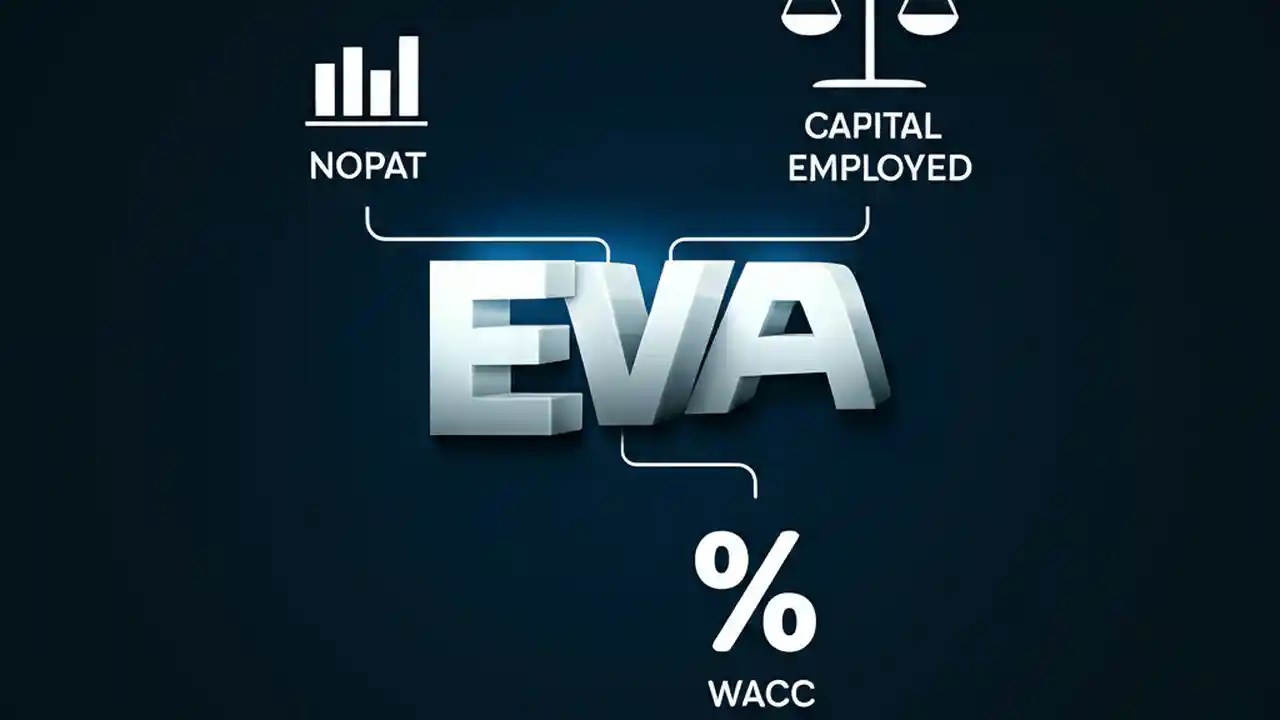 NOPAT

CAPITAL EMPLOYED

EVA

%

WACC