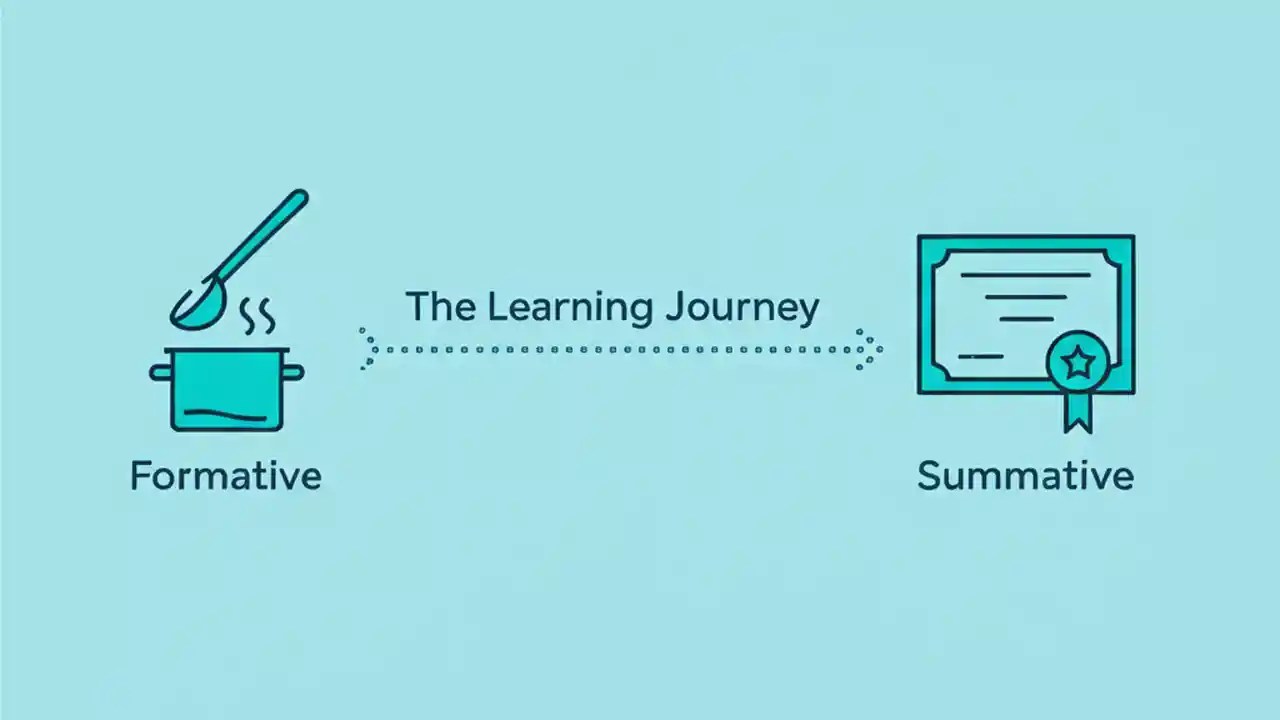 The Learning Journey

Formative

Summative