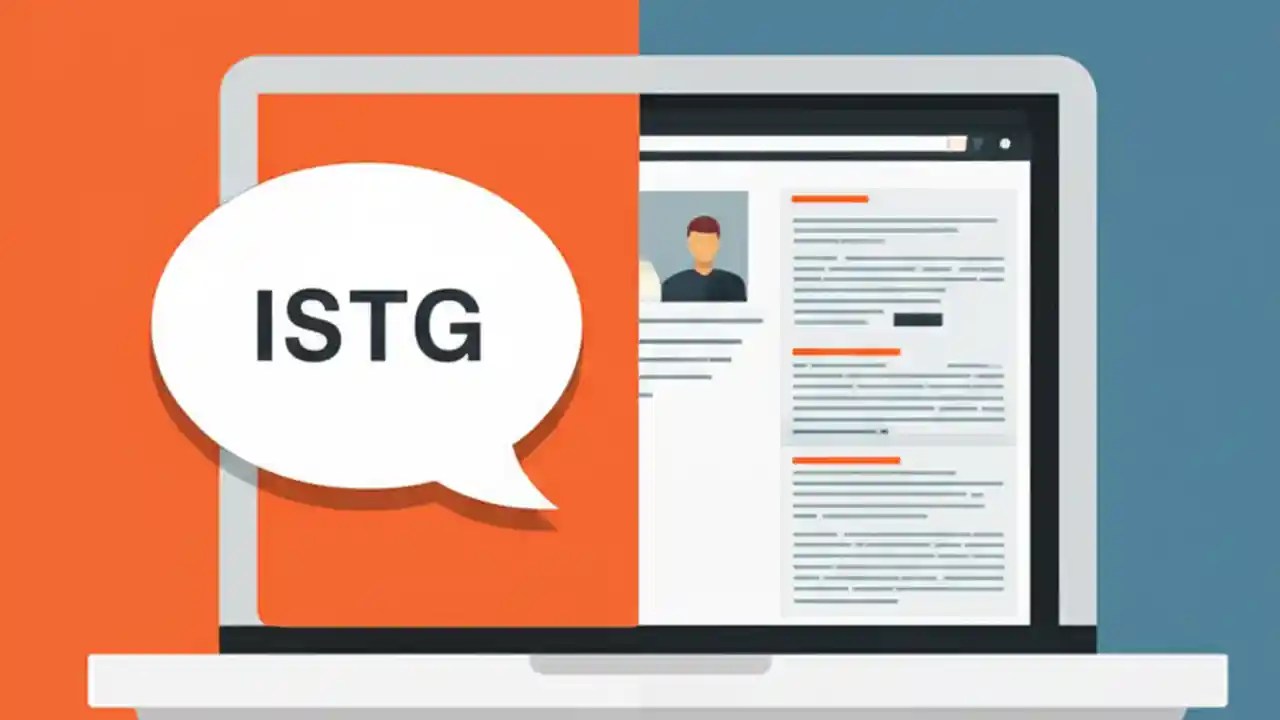 ISTG