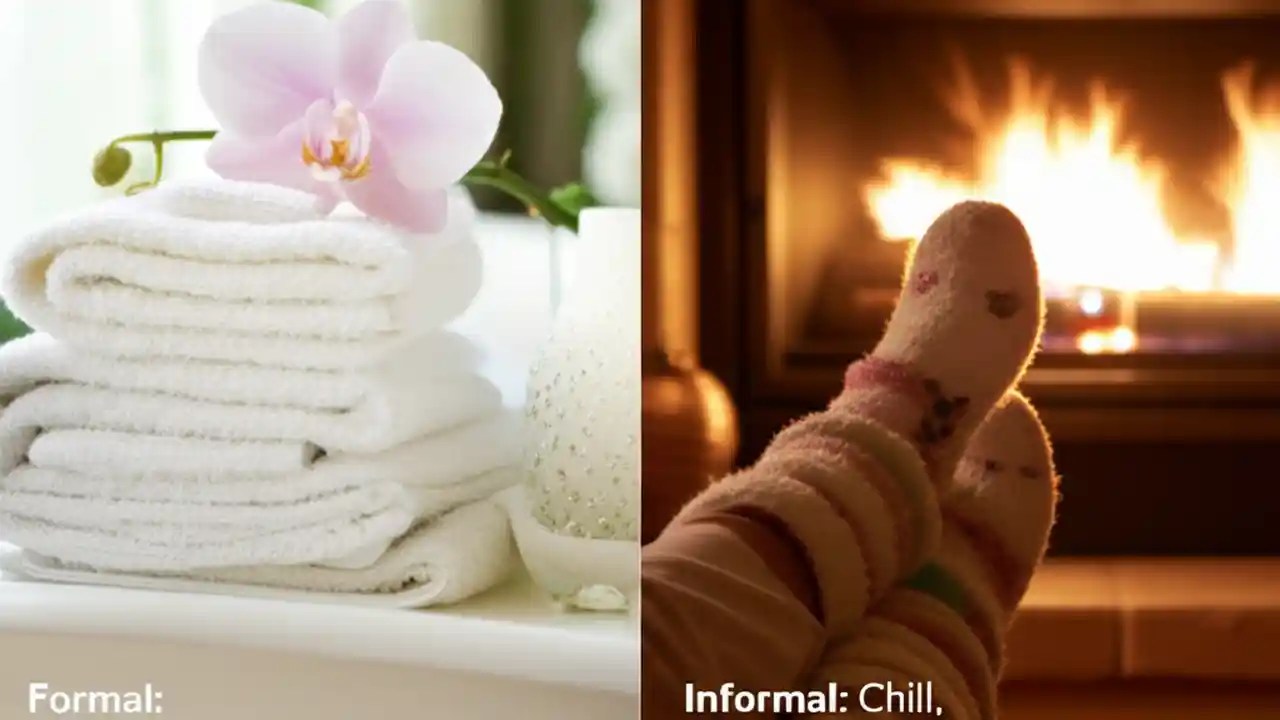 Formal:

Informal: Chill,