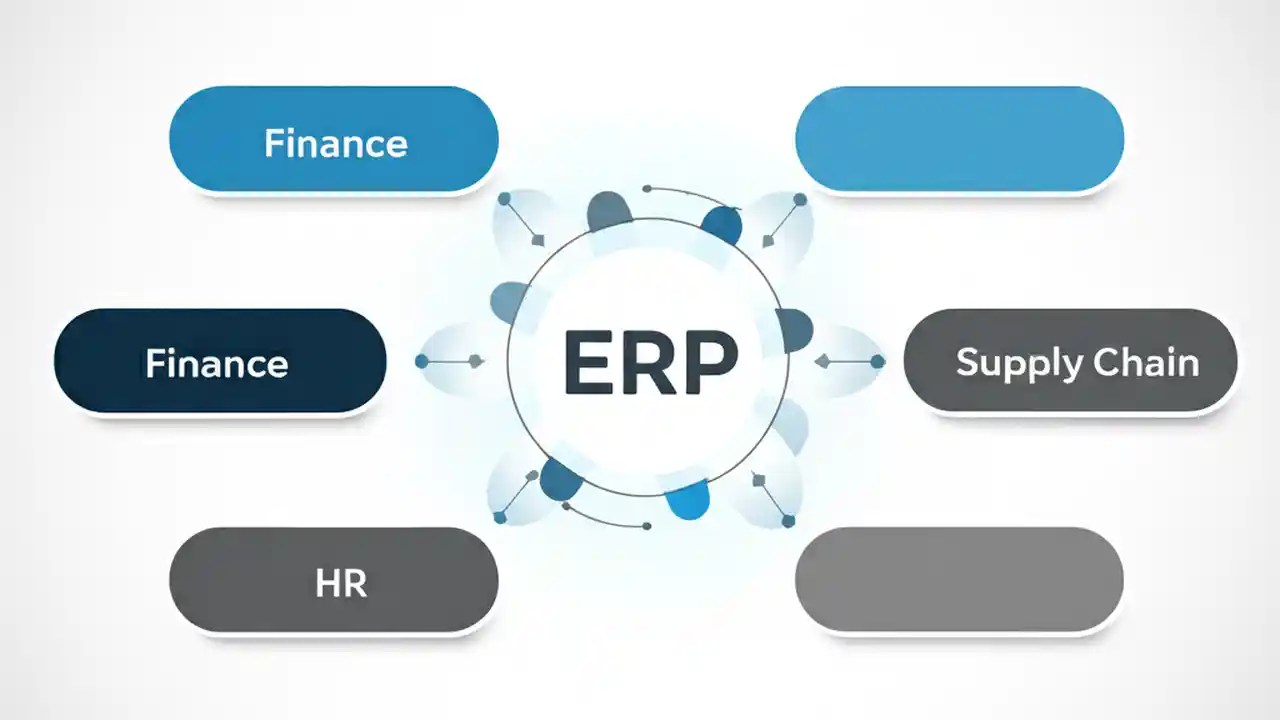 Finance

Finance

ERP

Supply Chain

HR