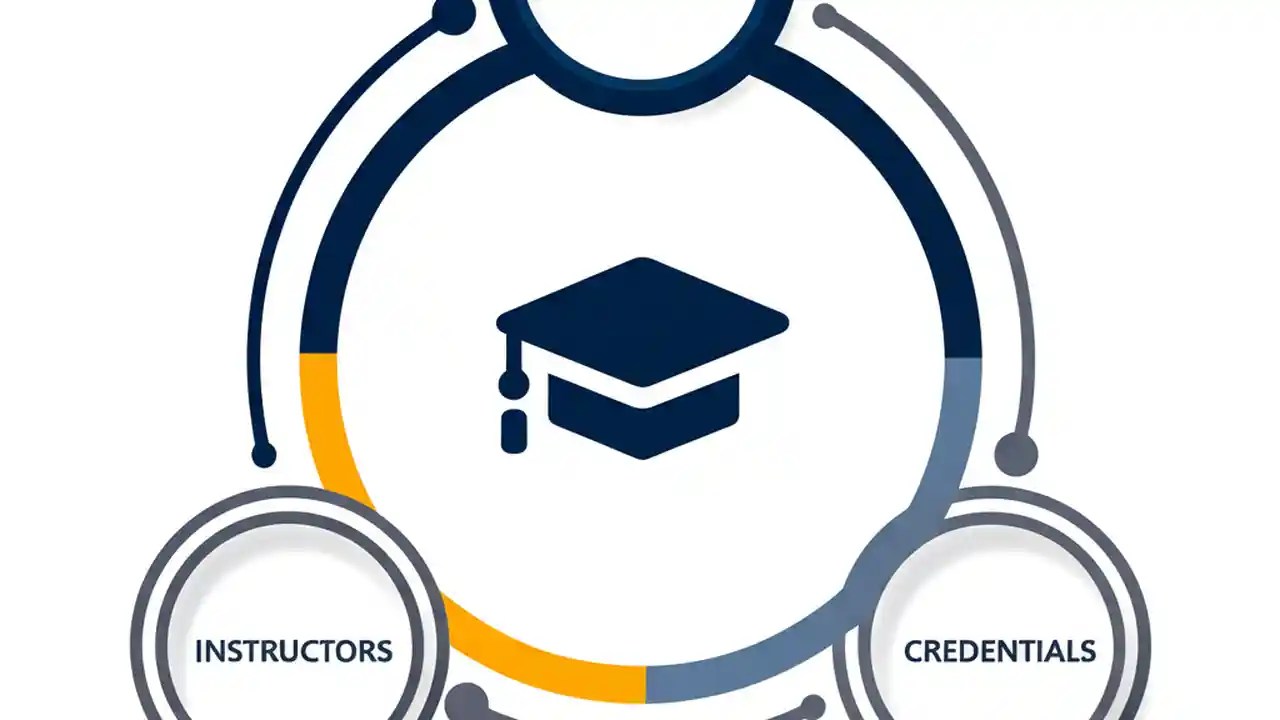 INSTRUCTORS

CREDENTIALS