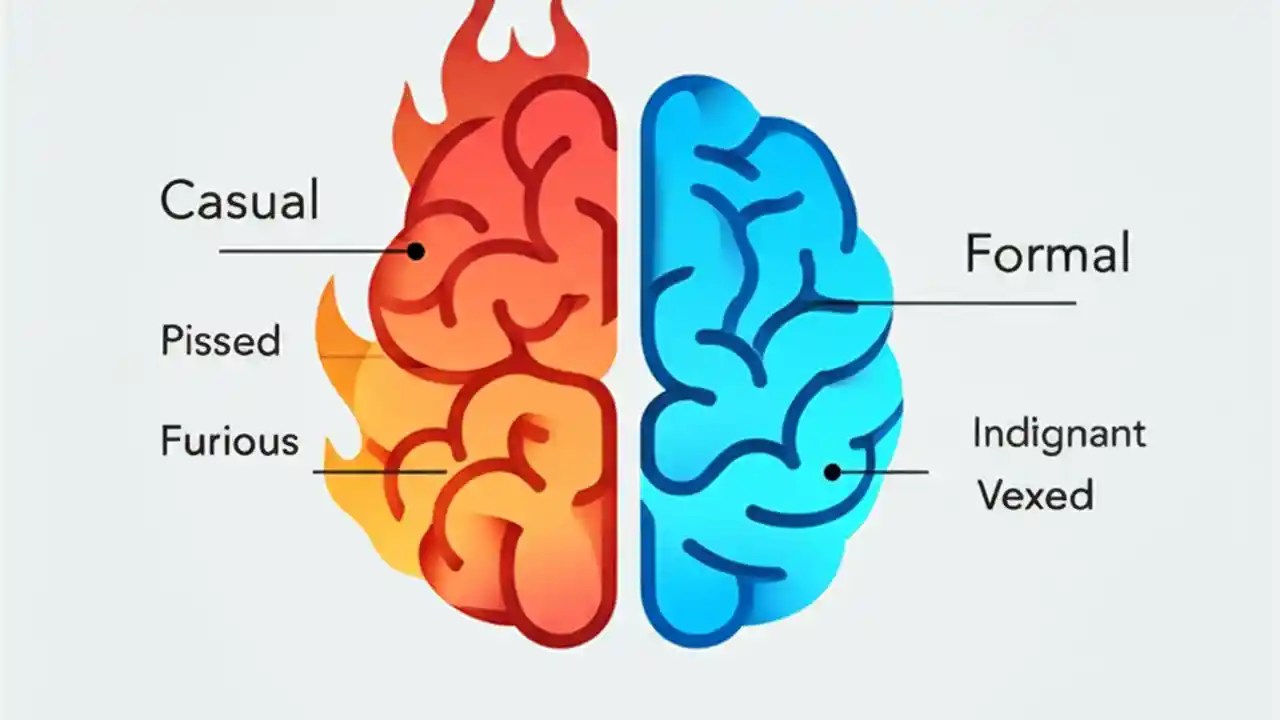 Casual

Pissed

Furious

Formal

Indignant

Vexed