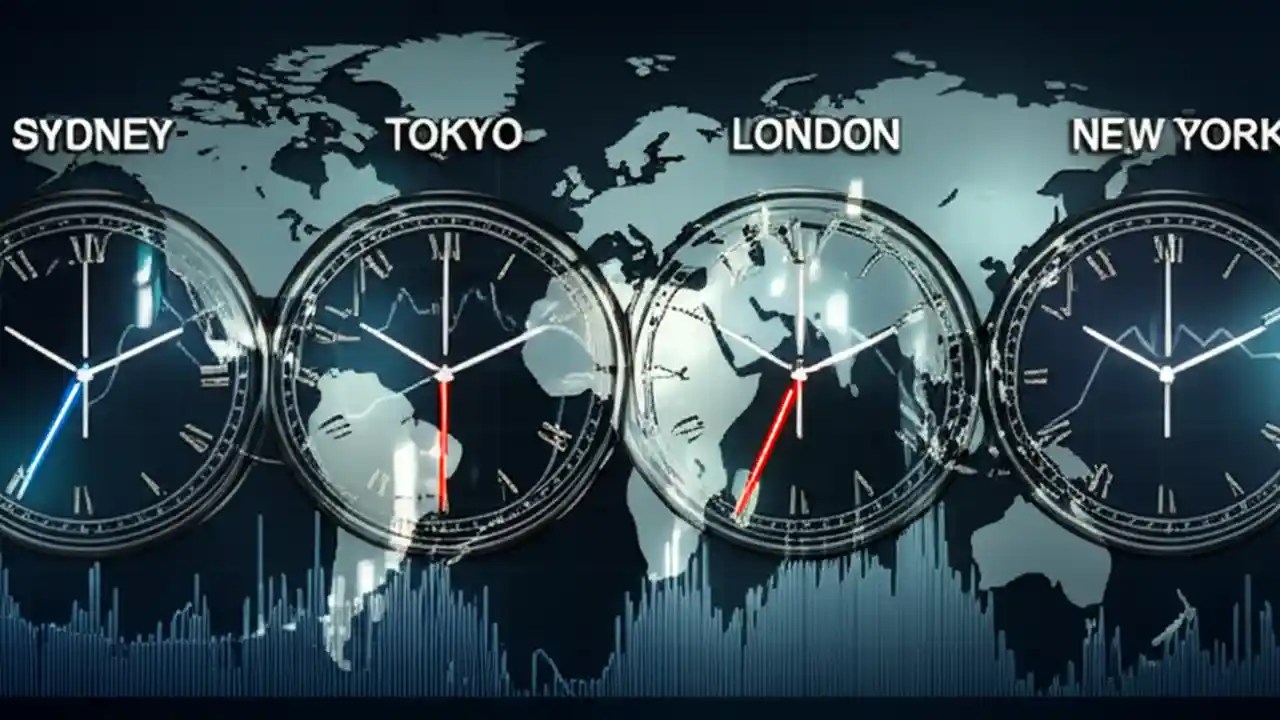 SYDNEY TOKYO LONDON NEW YORK