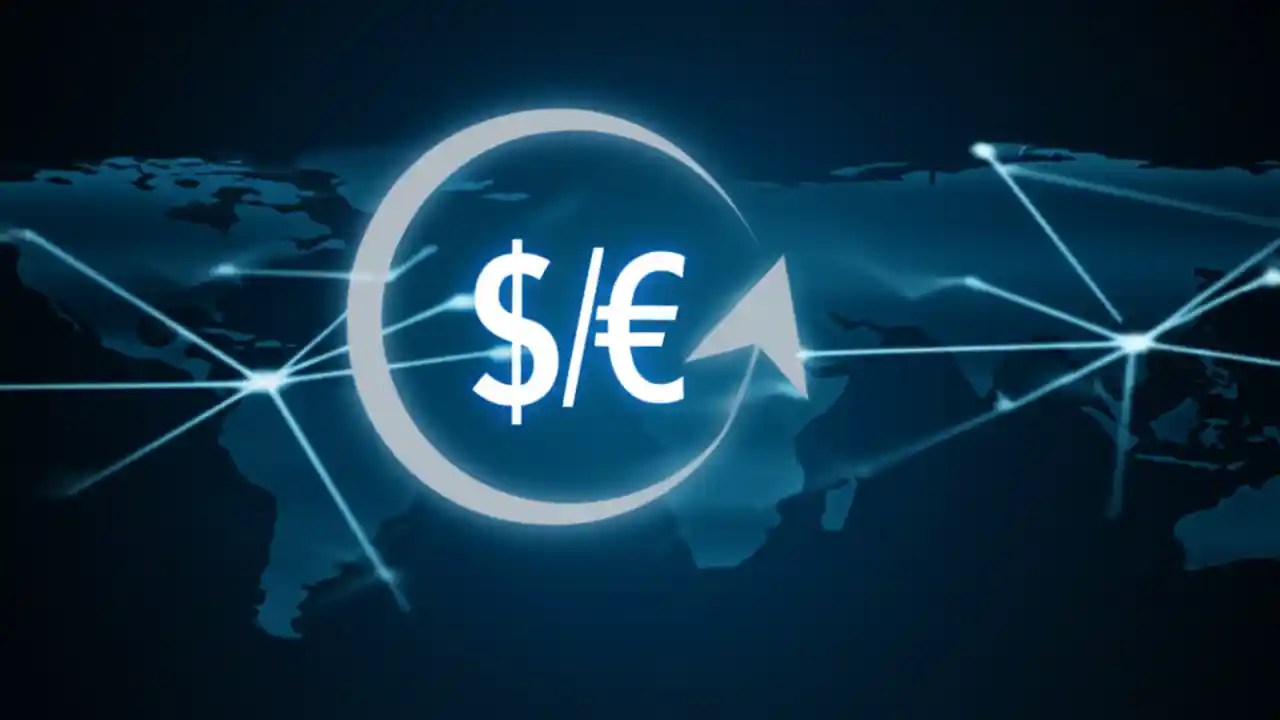 $/€