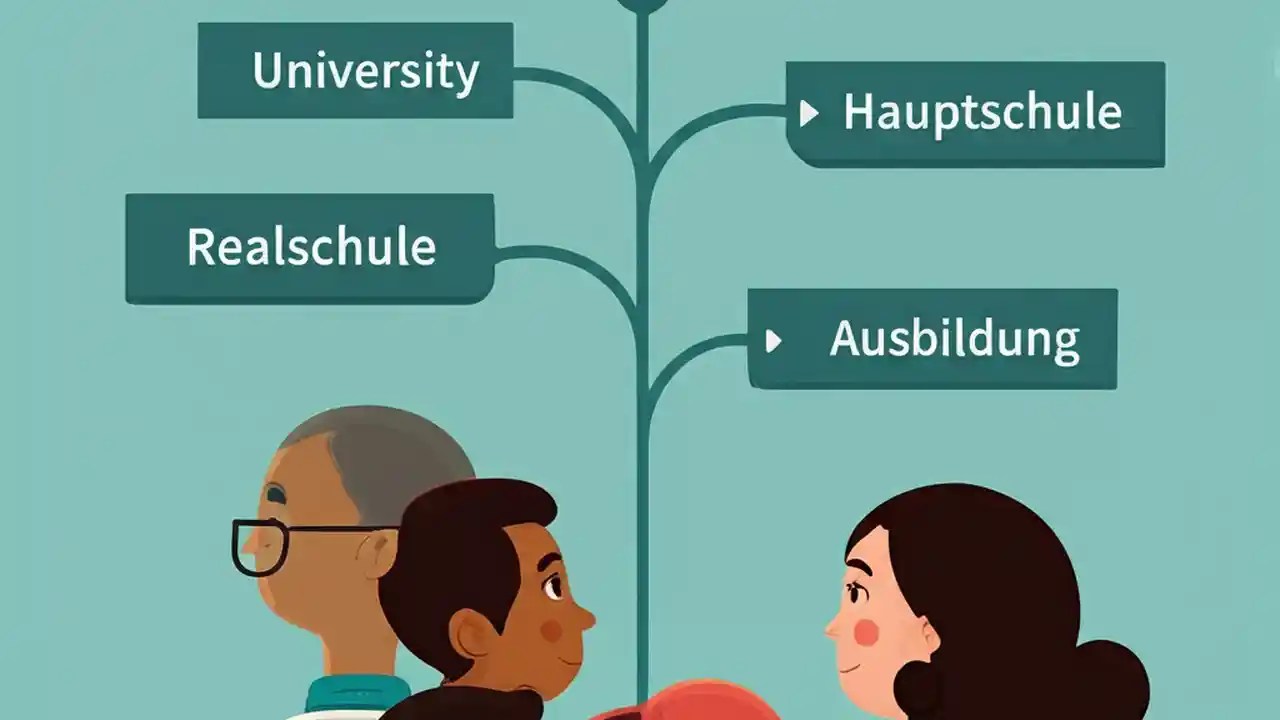 University

Hauptschule

Realschule

Ausbildung