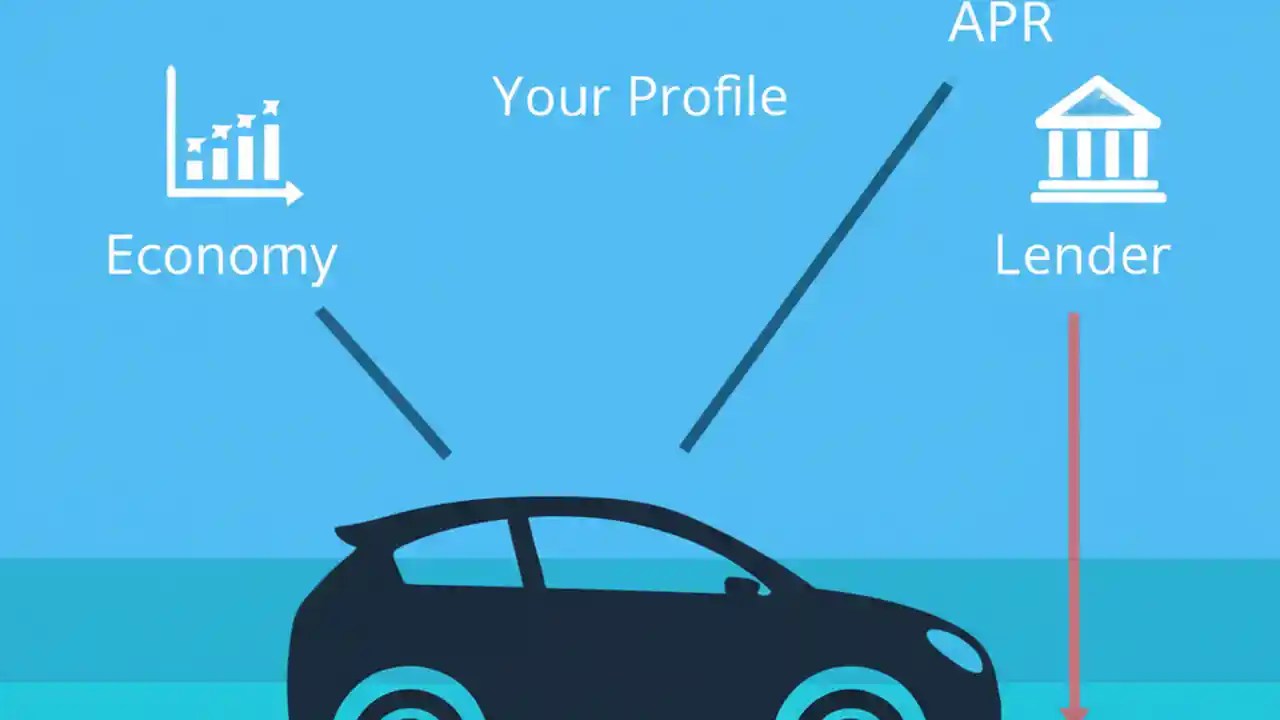 APR

Your Profile

Economy

Lender