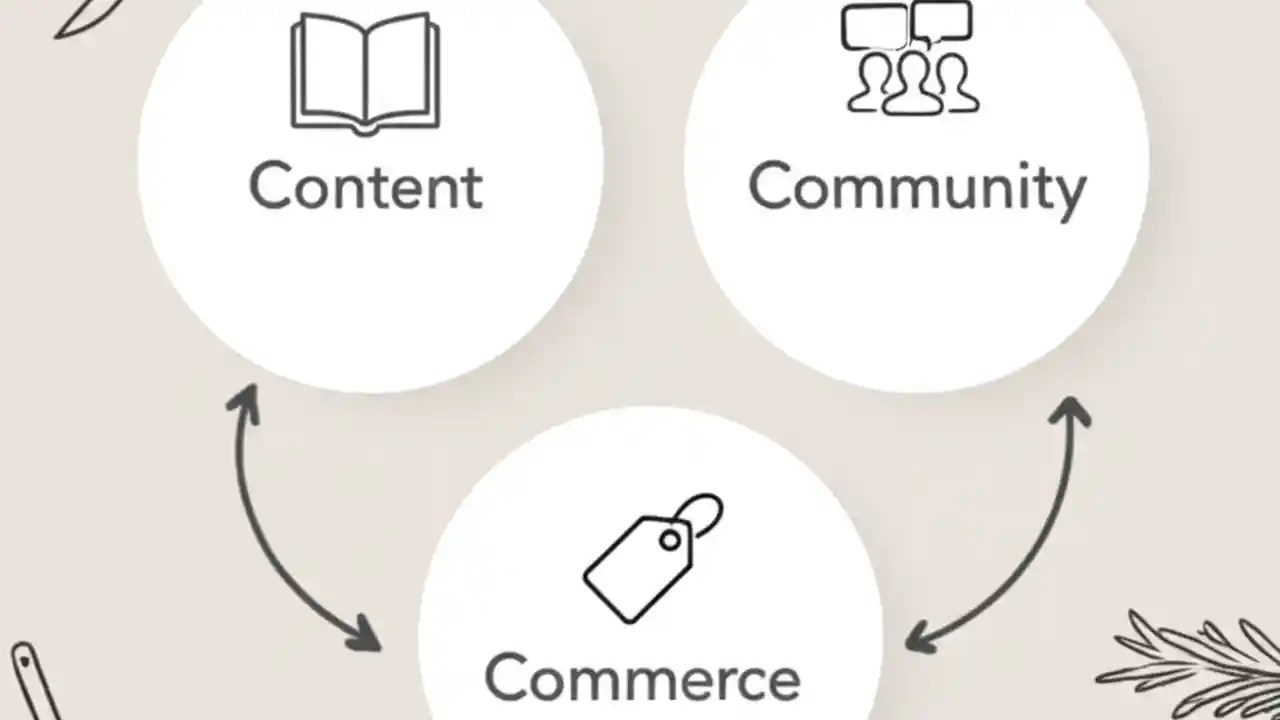 Content

Community

Commerce