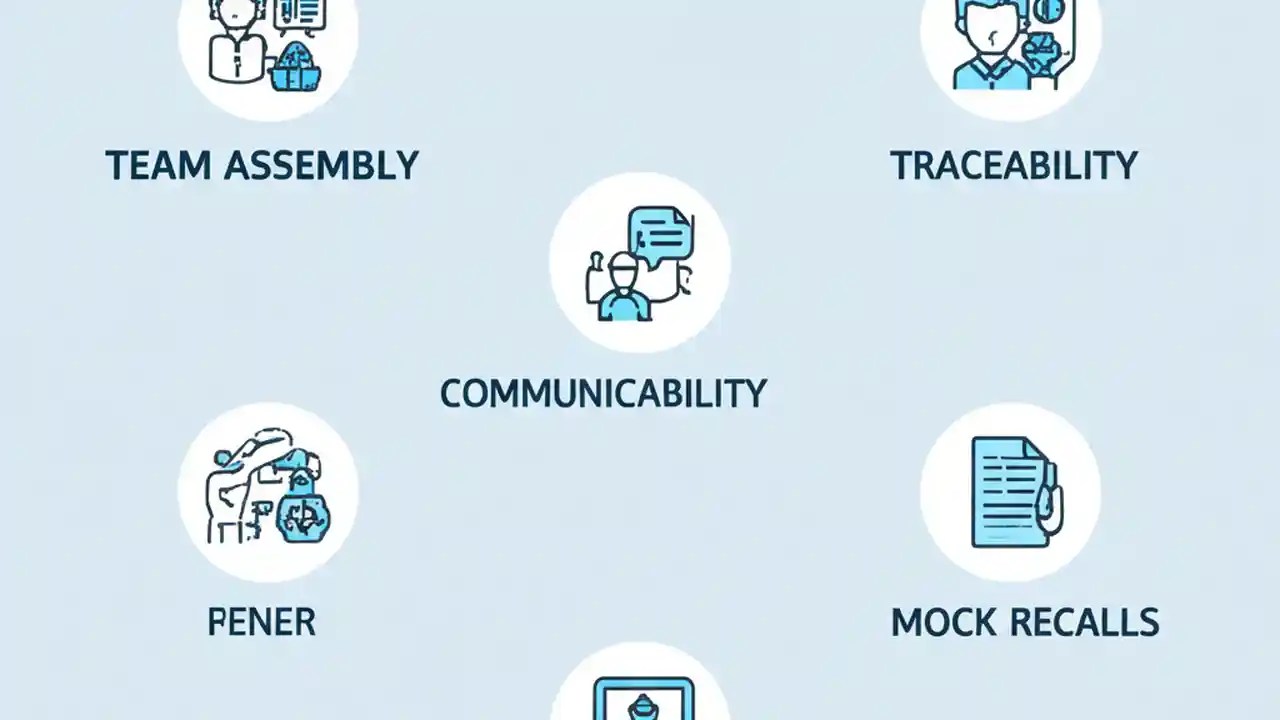 TEAM ASSEMBLY

TRACEABILITY

COMMUNICABILITY

PENER

MOCK RECALLS