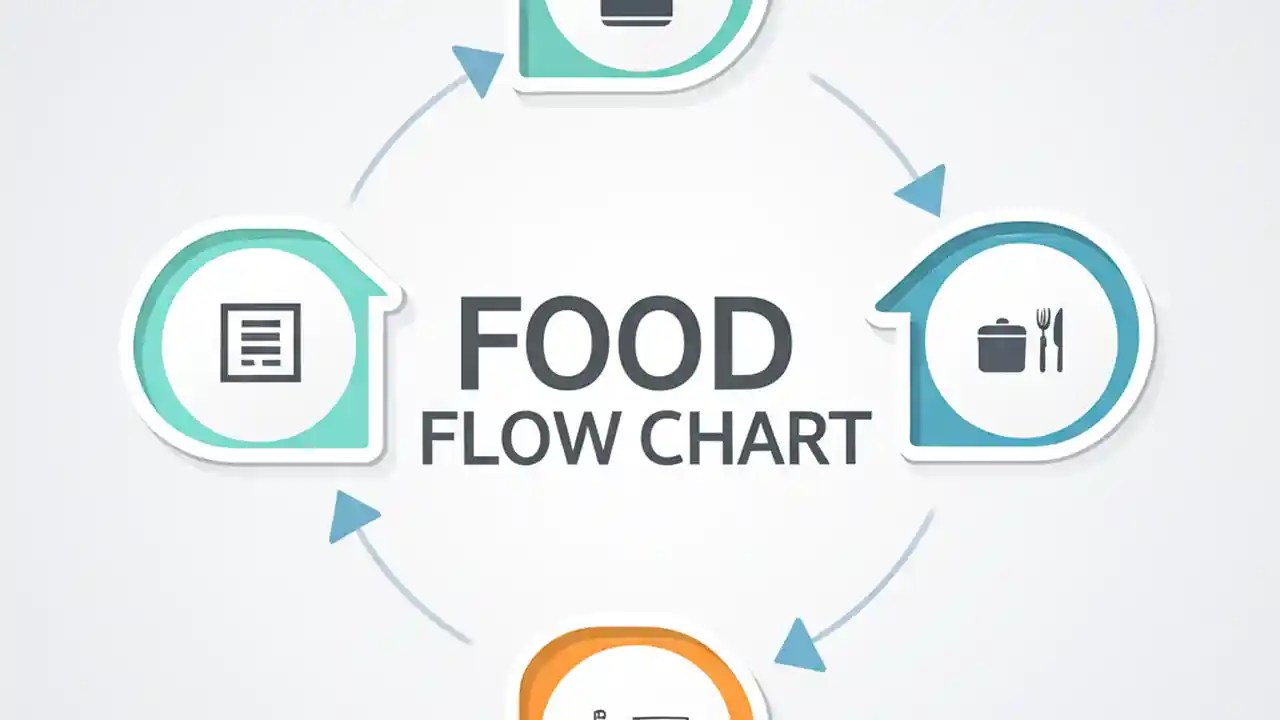 FOOD
FLOW CHART