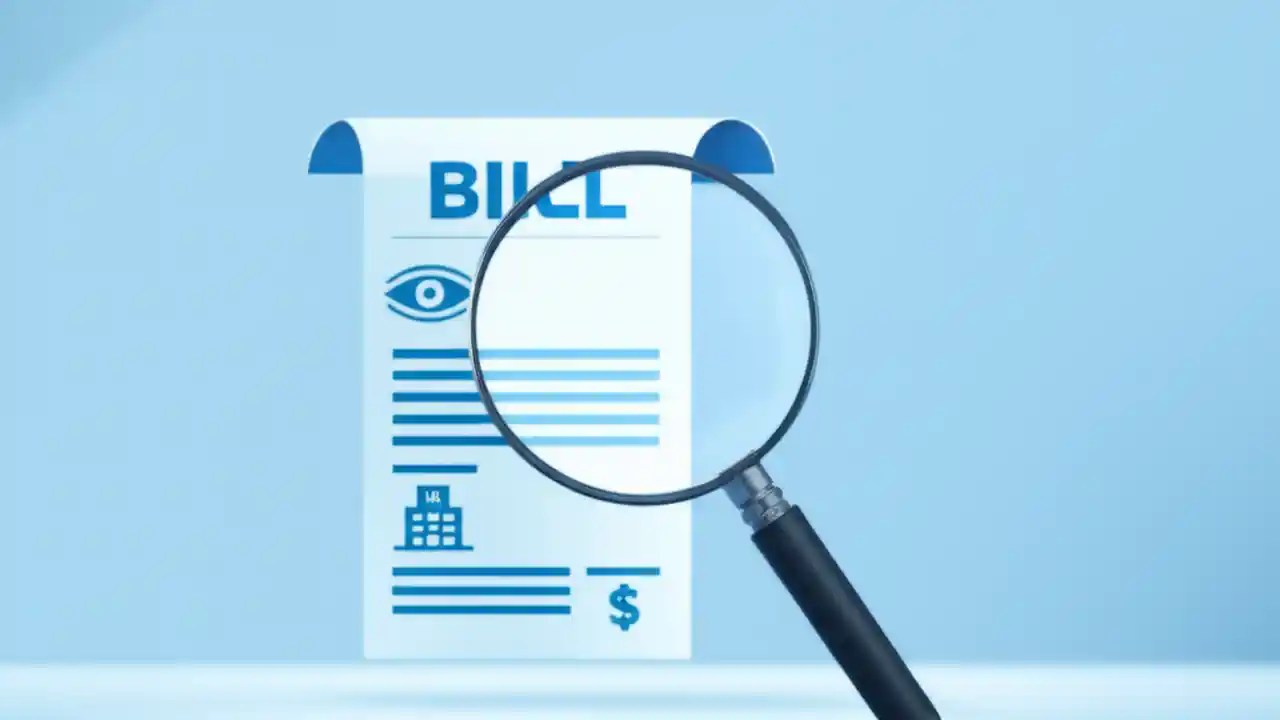 BILL

$