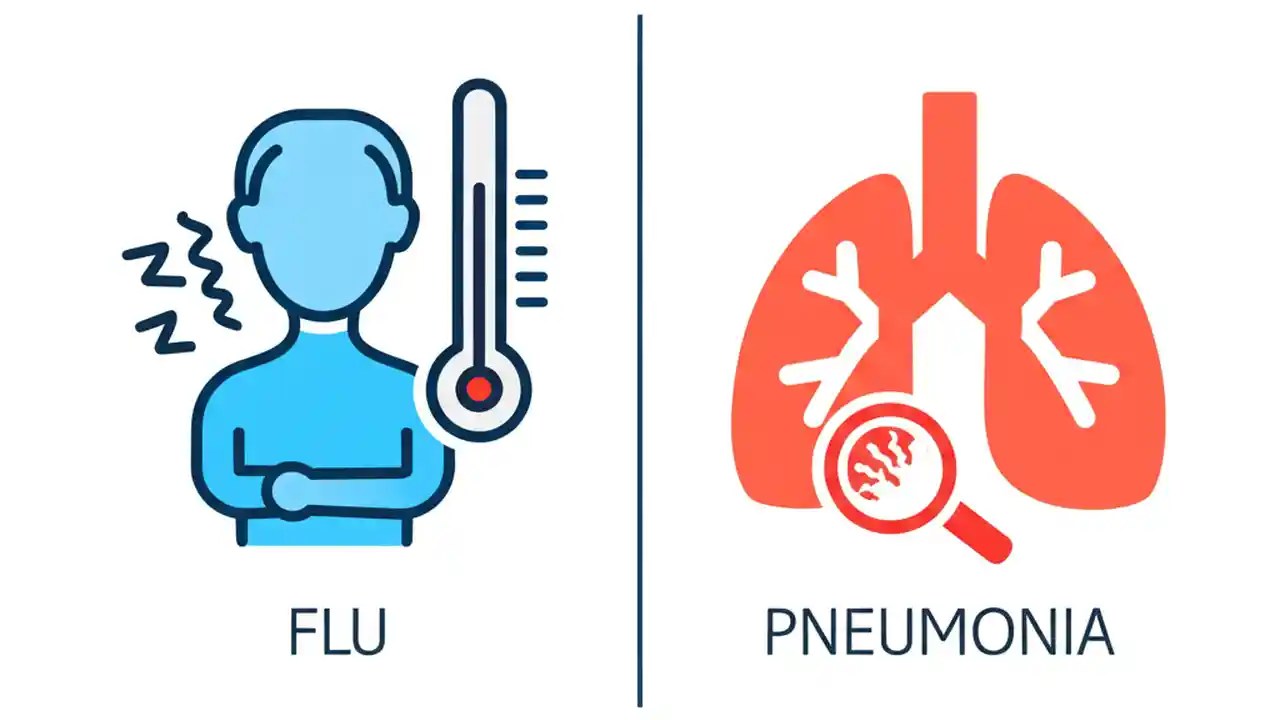 FLU

PNEUMONIA