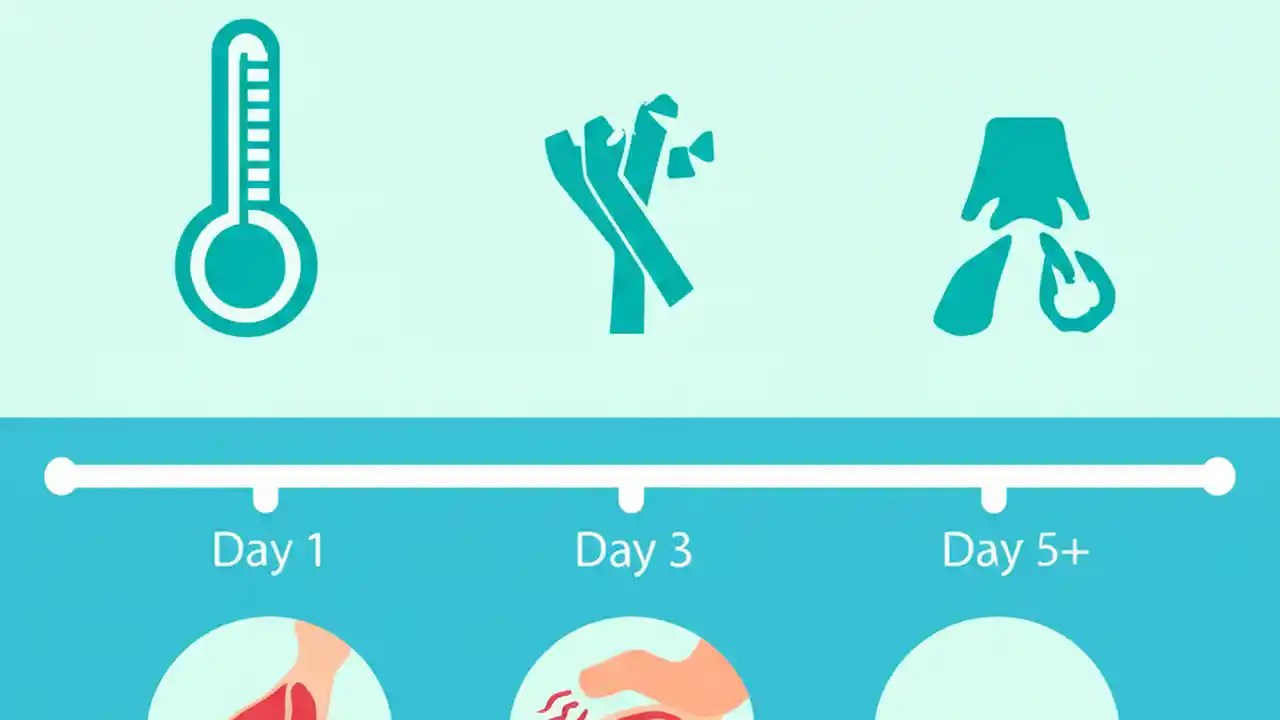 Day 1

Day 3

Day 5+