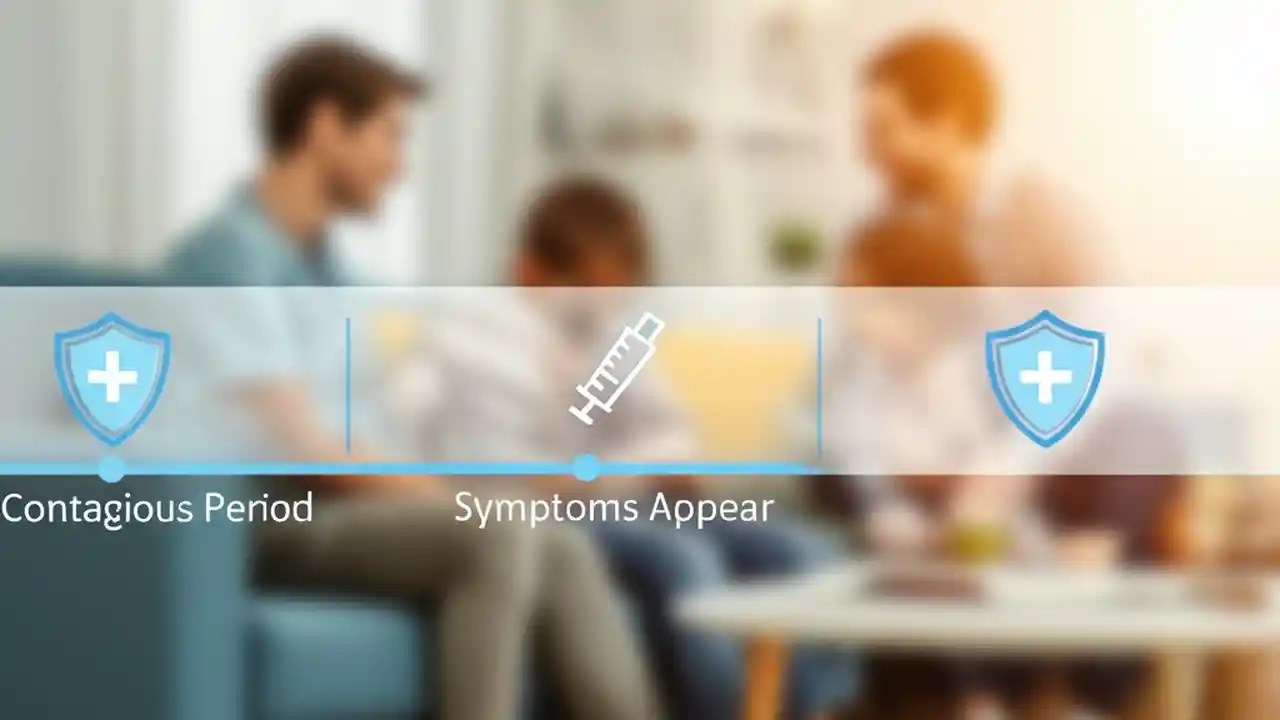 Contagious Period

Symptoms Appear