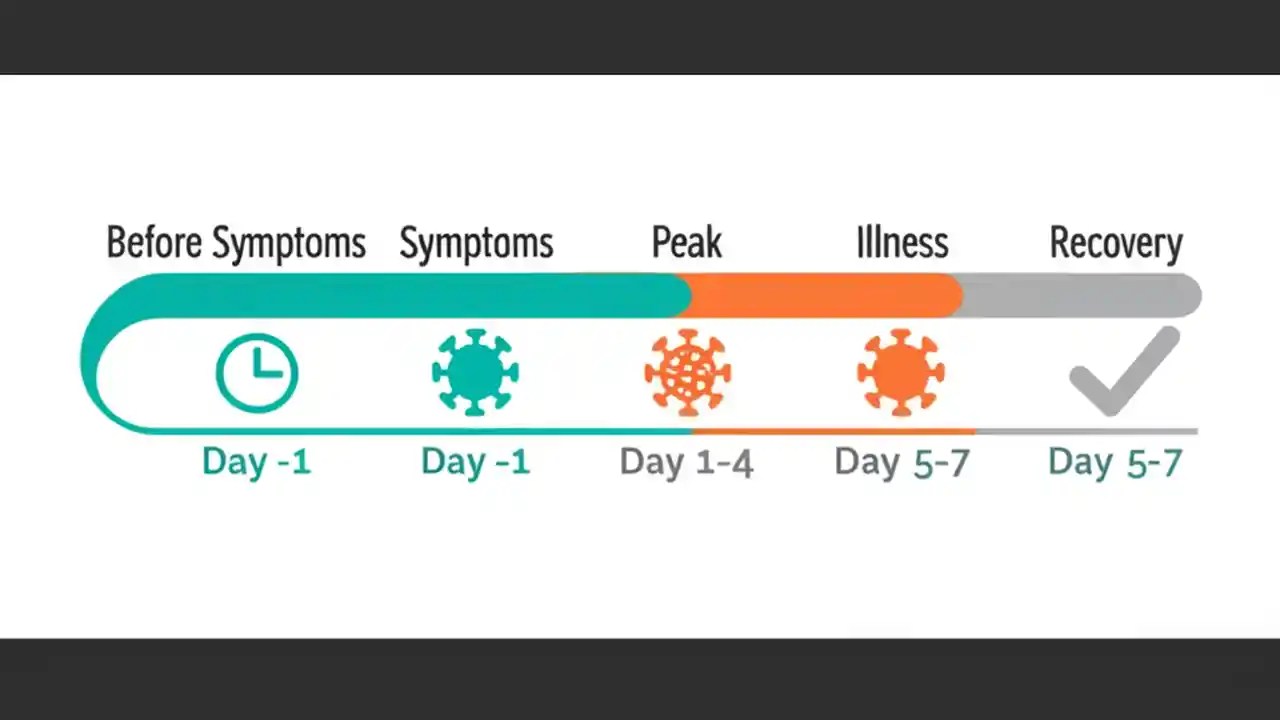 Before Symptoms Symptoms Peak Illness Recovery

Day -1 Day -1 Day 1-4 Day 5-7 Day 5-7