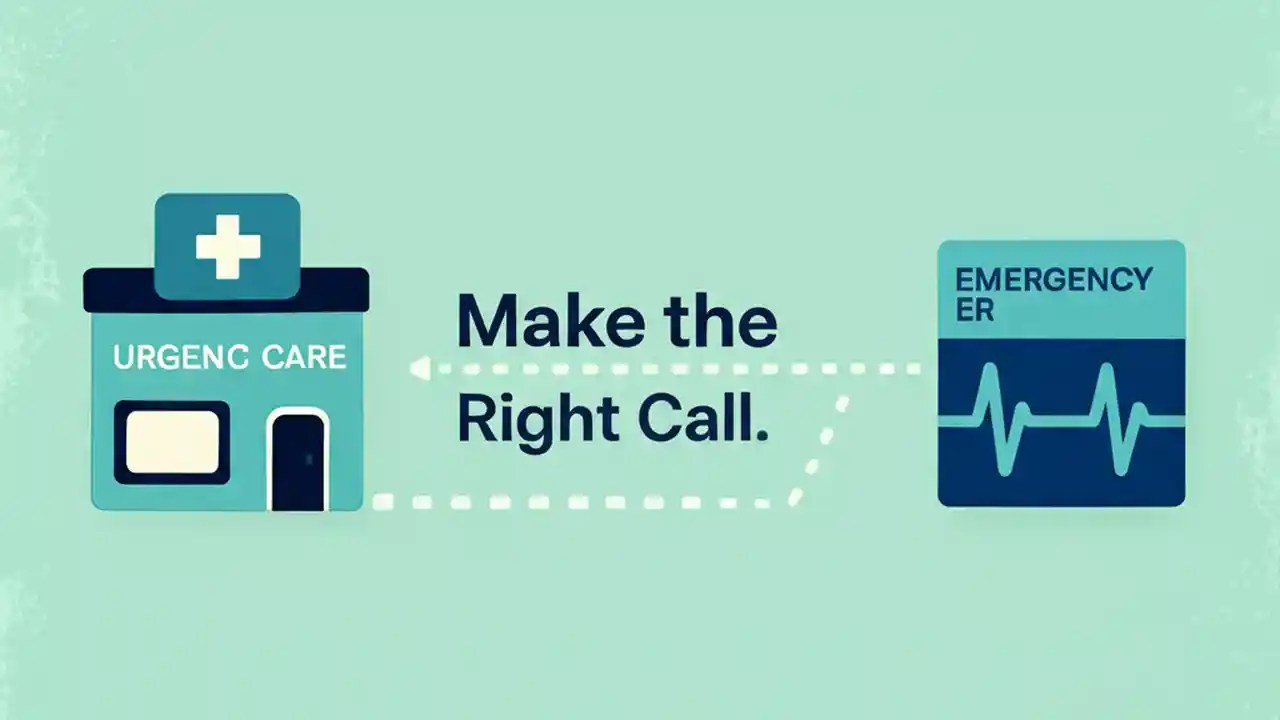 URGENC CARE

Make the Right Call.

EMERGENCY
ER