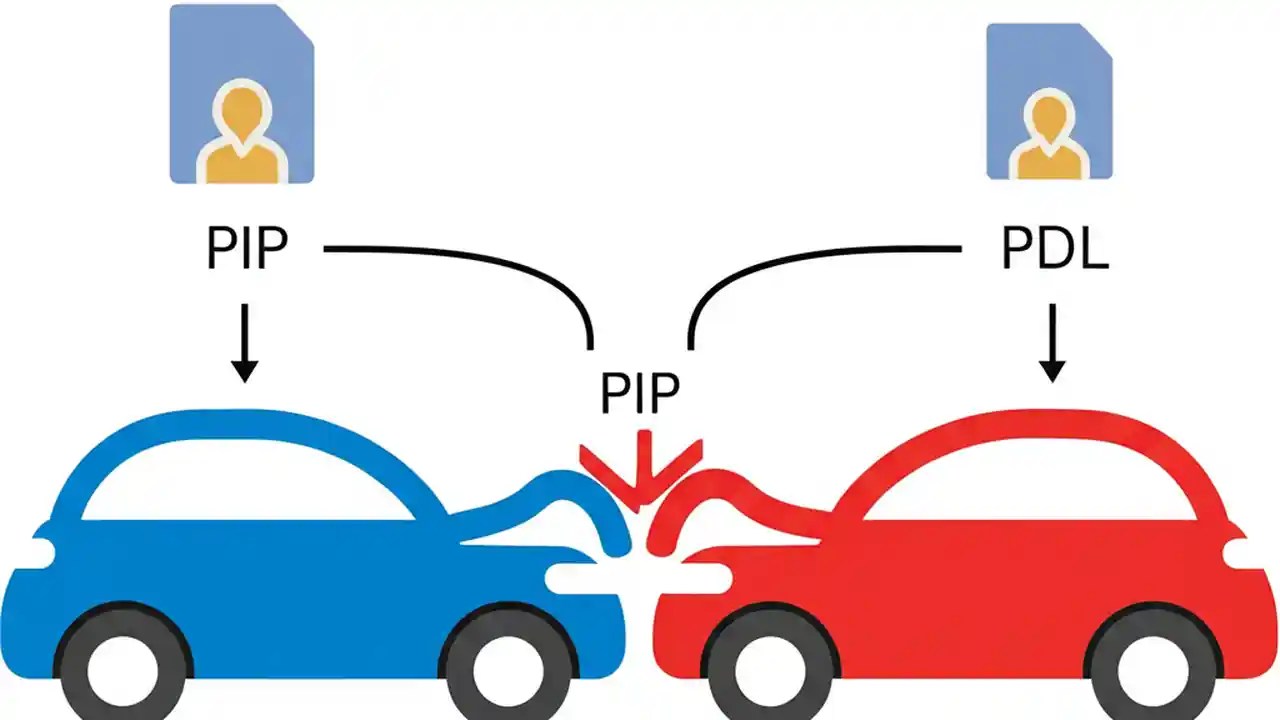 PIP

PDL

PIP