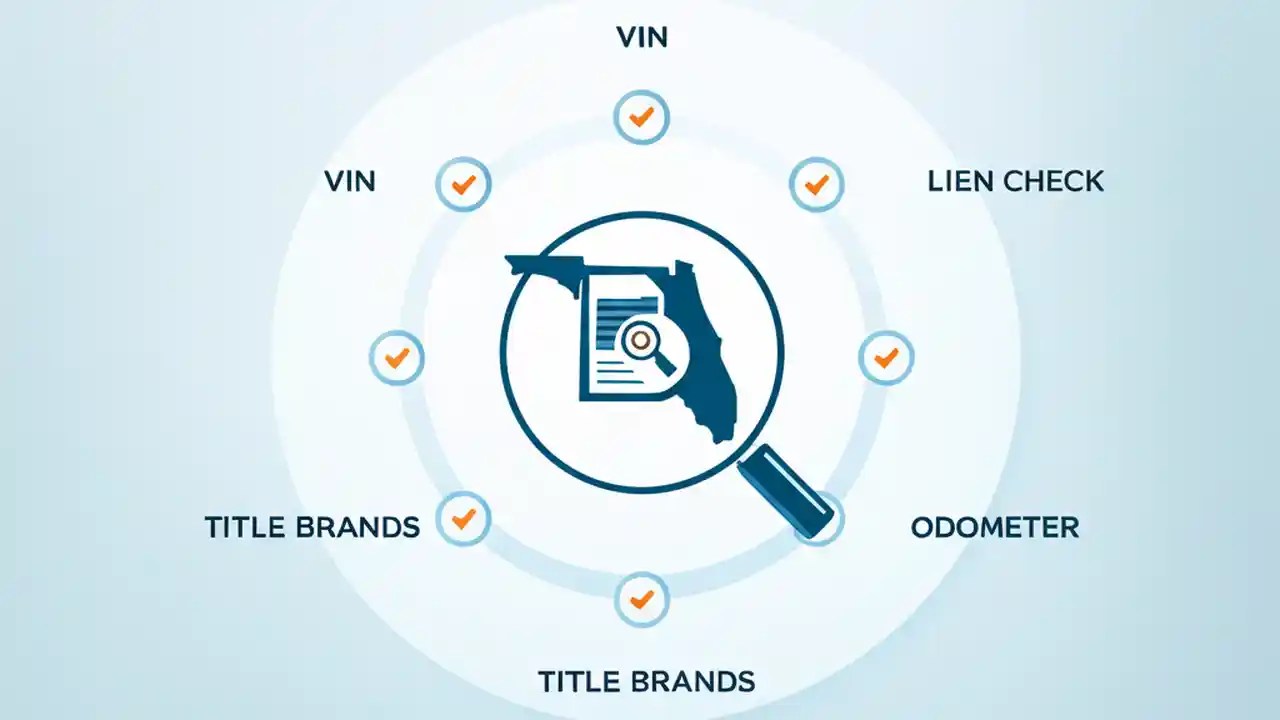 VIN

VIN

LIEN CHECK

TITLE BRANDS

ODOMETER

TITLE BRANDS