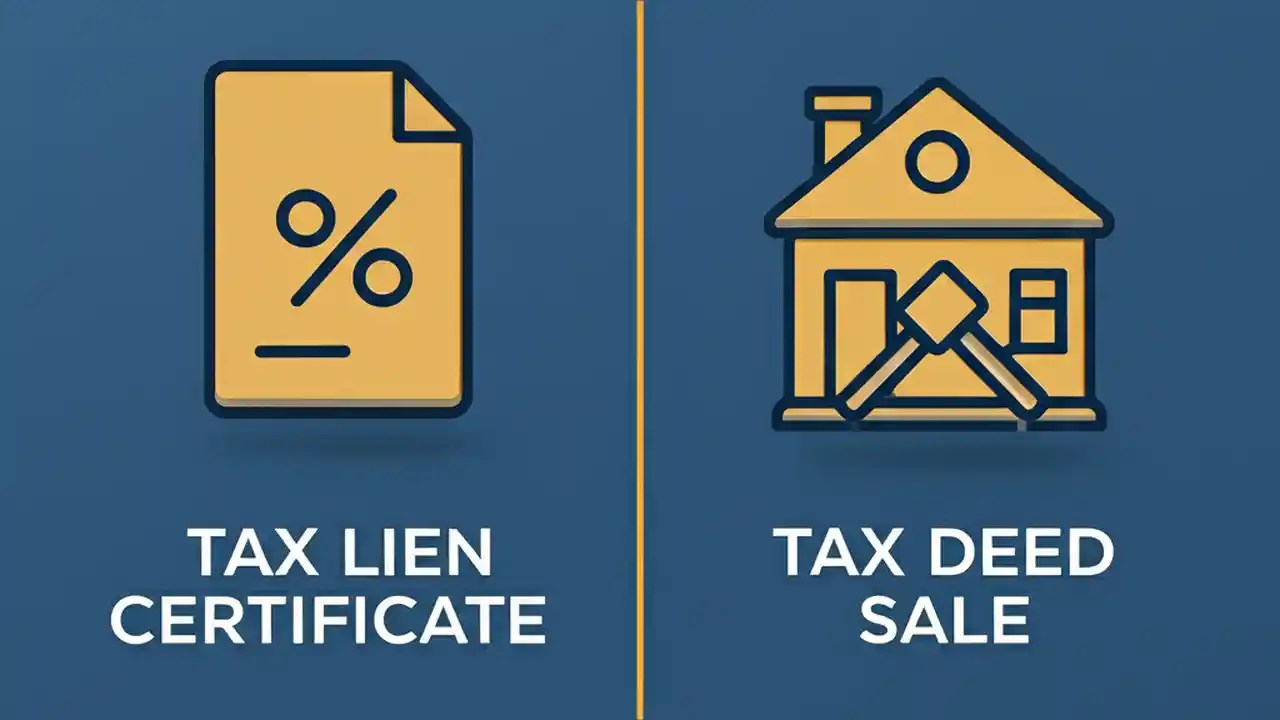 %

TAX LIEN CERTIFICATE

TAX DEED SALE