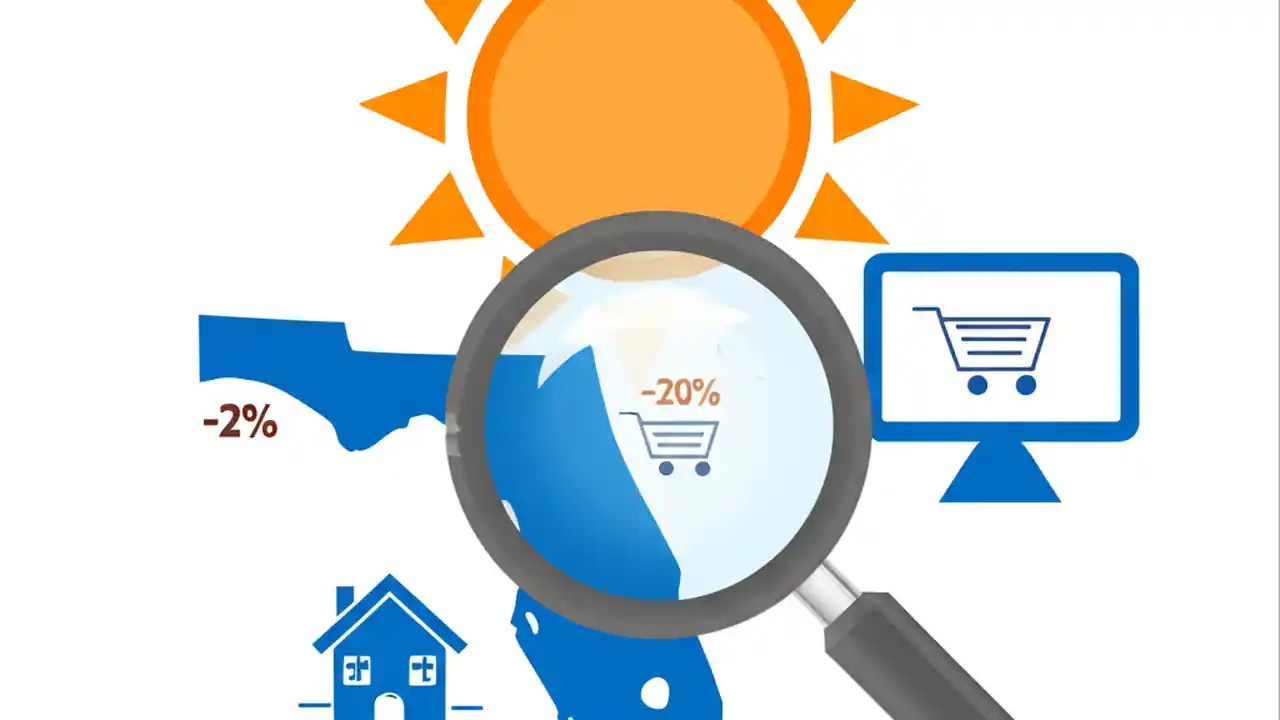 -2%

-20%