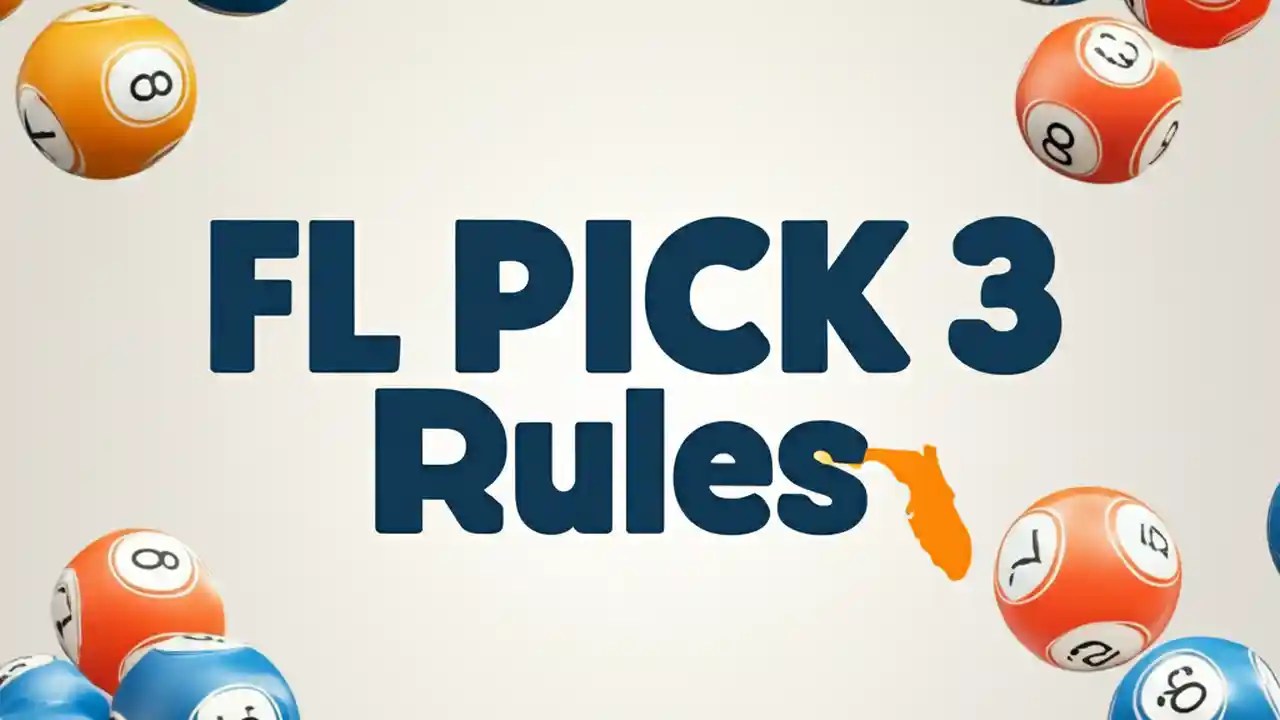 FL PICK 3
Rules