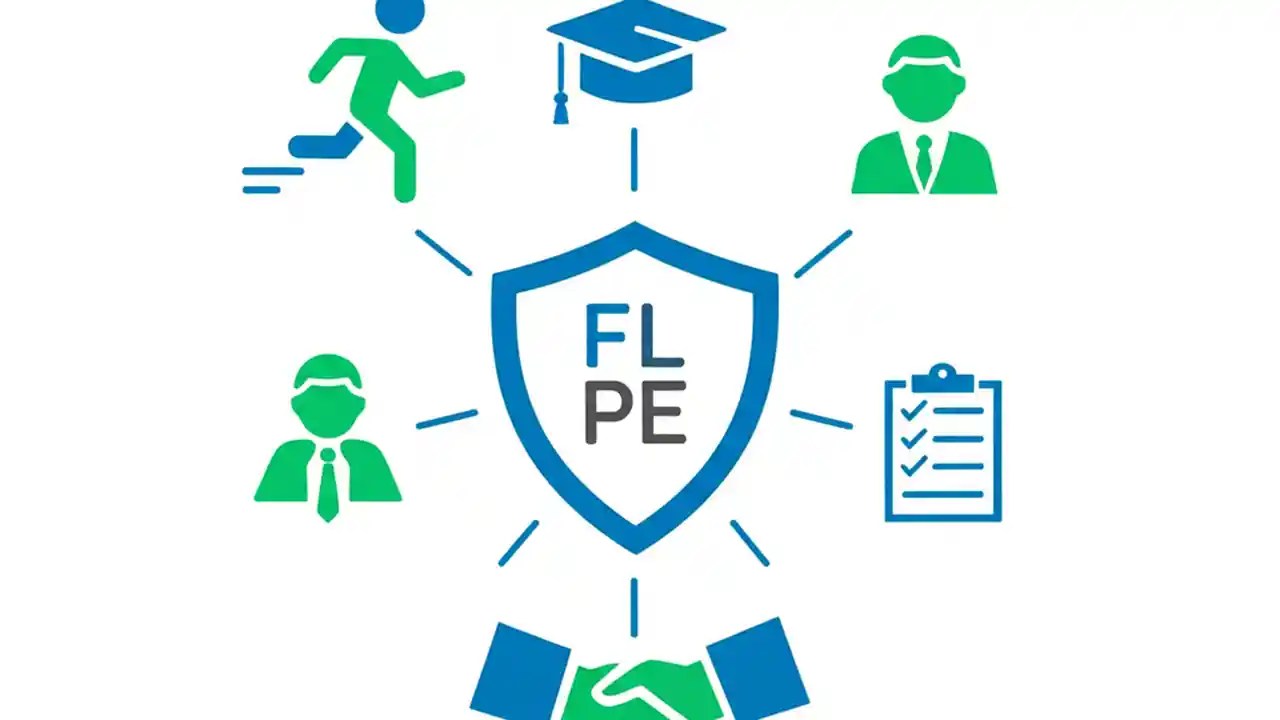 FL
PE