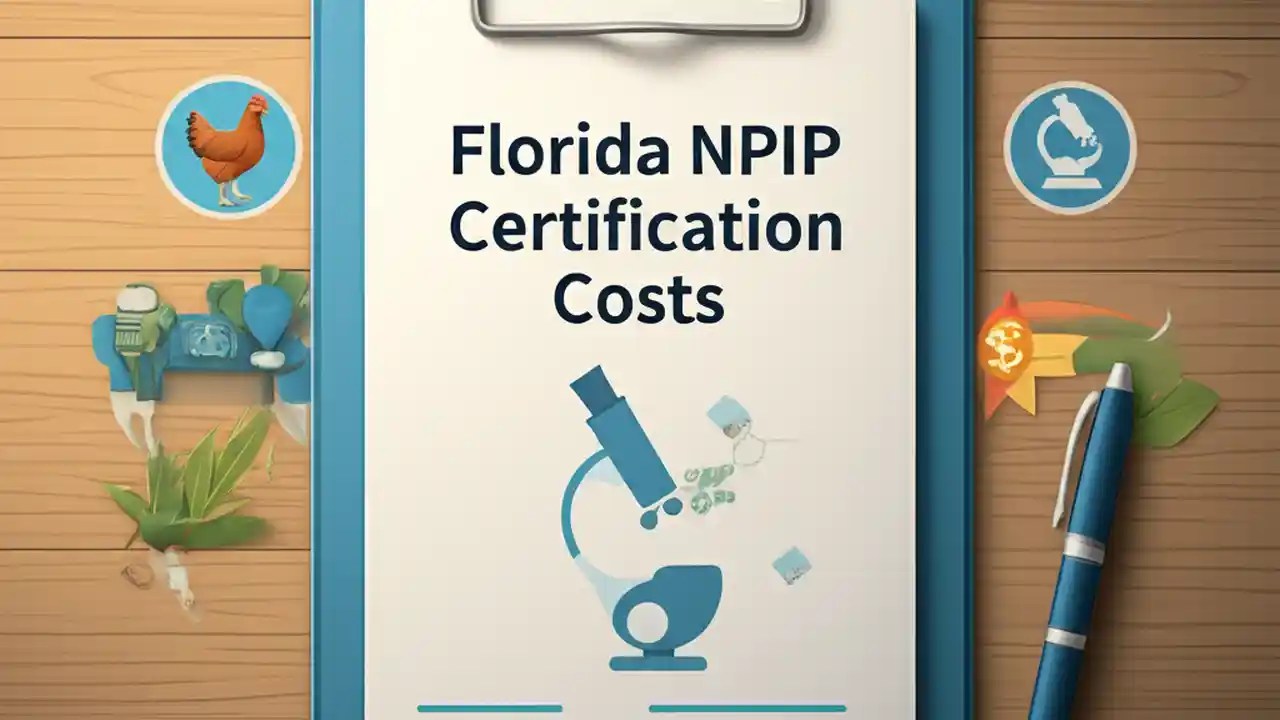 Florida NPIP Certification Costs