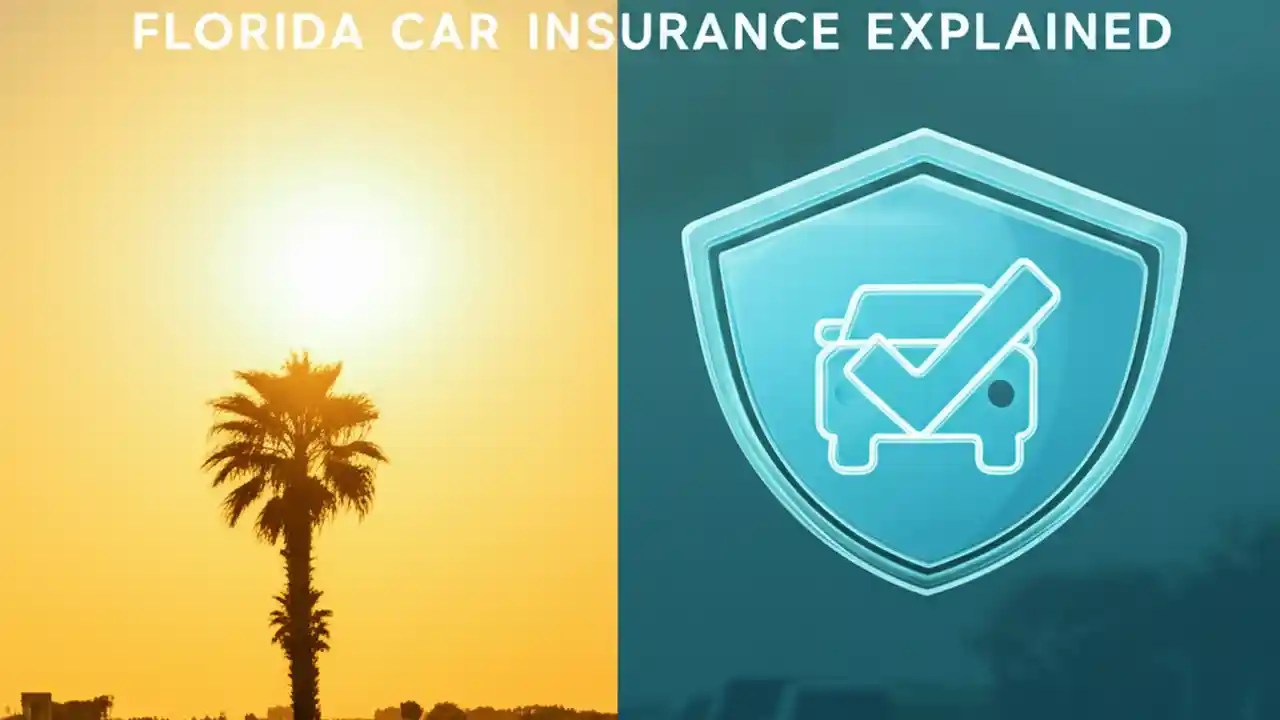 FLORIDA CAR INSURANCE EXPLAINED